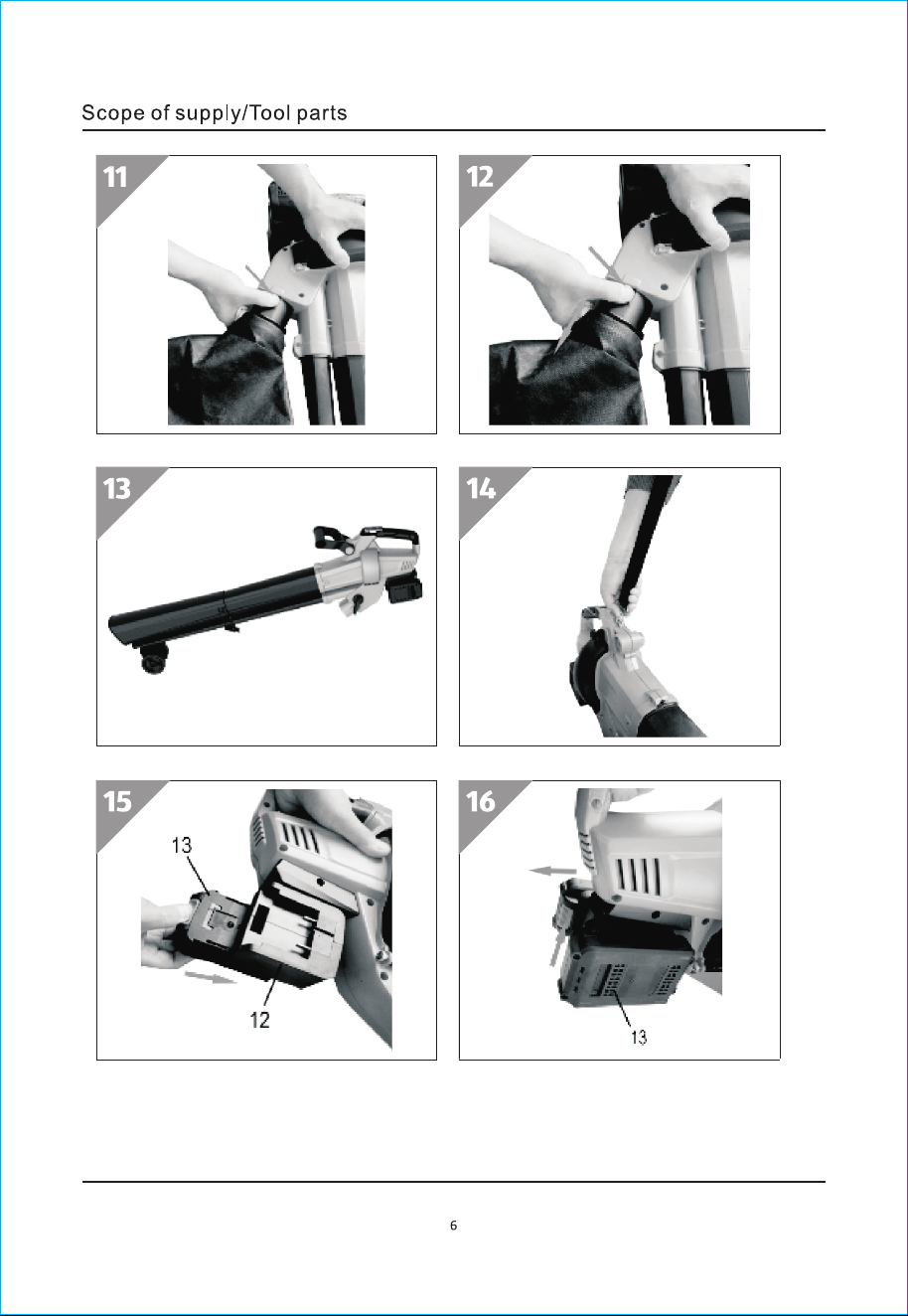 Scope of supply/Tool parts

11

12

13

14

15

13

12

16

13

6