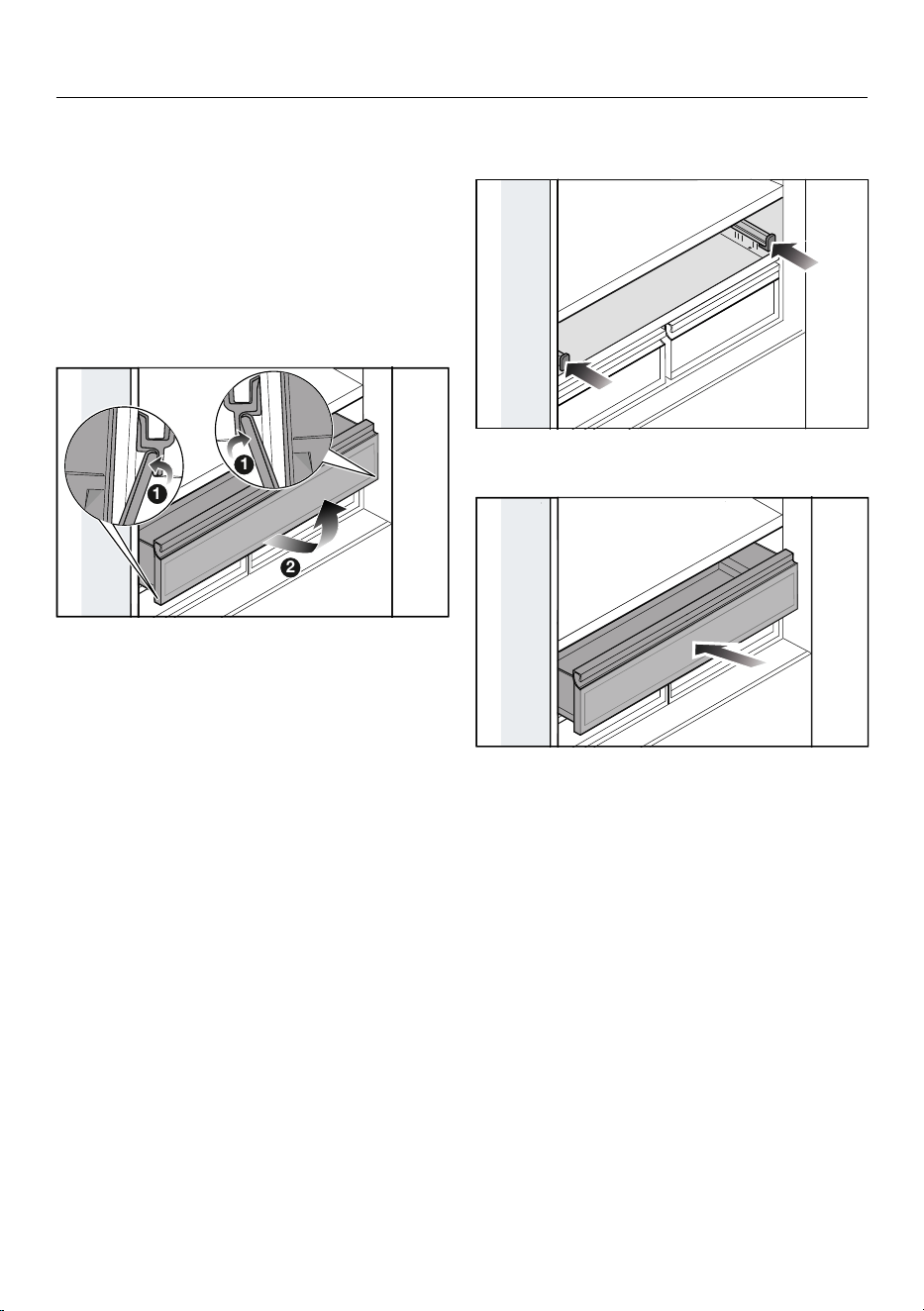 1

1

2