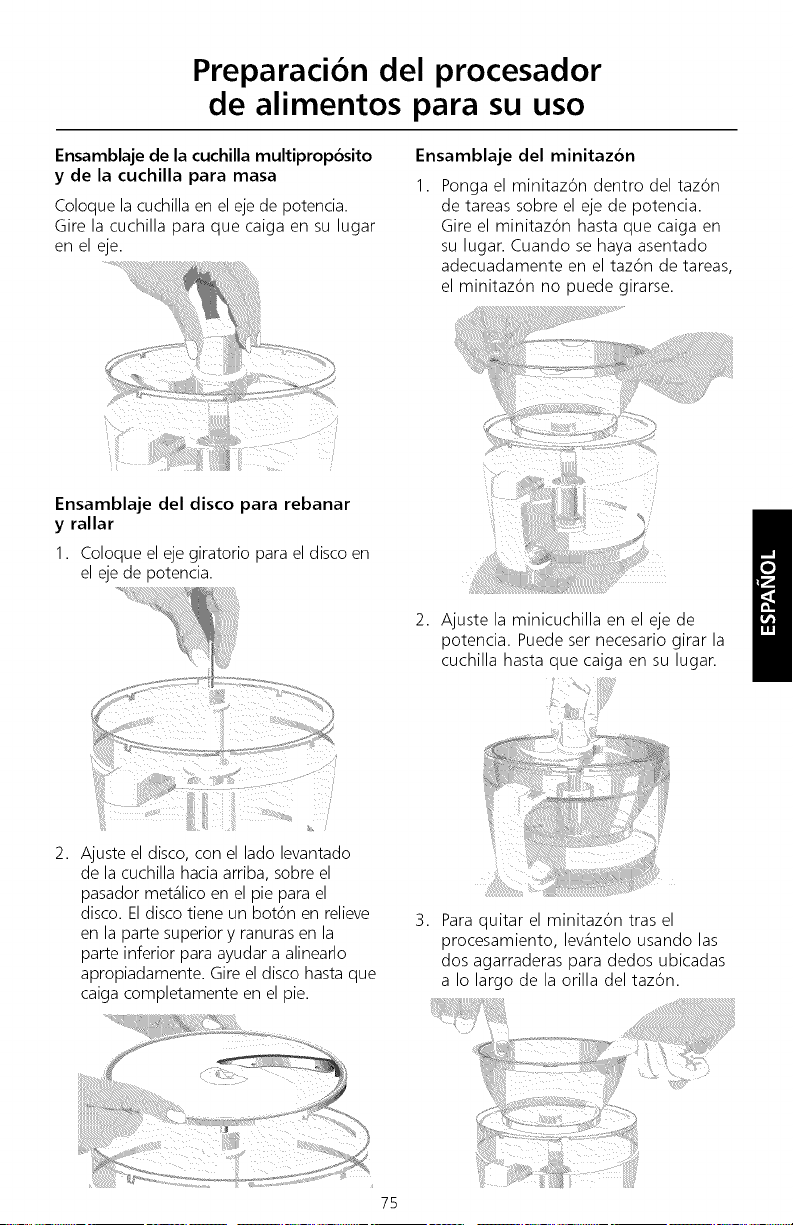 Preparación del procesador de alimentos para su uso

Ensamblaje de la cuchilla multipropósito y de la cuchilla para masa

Coloque la cuchilla en el eje de potencia. Gire la cuchilla para que caiga en su lugar en el eje.

Ensamblaje del disco para rebanar y rallar

1. Coloque el eje giratorio para el disco en el eje de potencia.

2. Ajuste el disco, con el lado levantado de la cuchilla hacia arriba, sobre el pasador metálico en el pie para el disco. El disco tiene un botón en relieve en la parte superior y ranuras en la parte inferior para ayudar a alinearlo apropiadamente. Gire el disco hasta que caiga completamente en el pie.

Ensamblaje del minitazón

1. Ponga el minitazón dentro del tazón de tareas sobre el eje de potencia. Gire el minitazón hasta que caiga en su lugar. Cuando se haya asentado adecuadamente en el tazón de tareas, el minitazón no puede girarse.

2. Ajuste la minicuchilla en el eje de potencia. Puede ser necesario girar la cuchilla hasta que caiga en su lugar.

3. Para quitar el minitazón tras el procesamiento, levántelo usando las dos agarraderas para dedos ubicadas a lo largo de la orilla del tazón.

ESPAÑOL

75