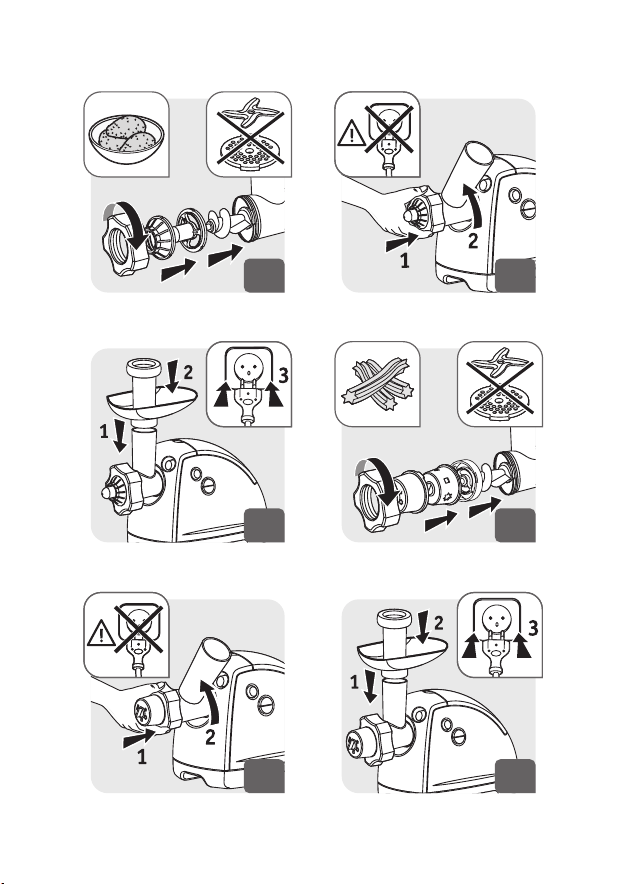 1
2

2
3
1

1
2

2
3
1