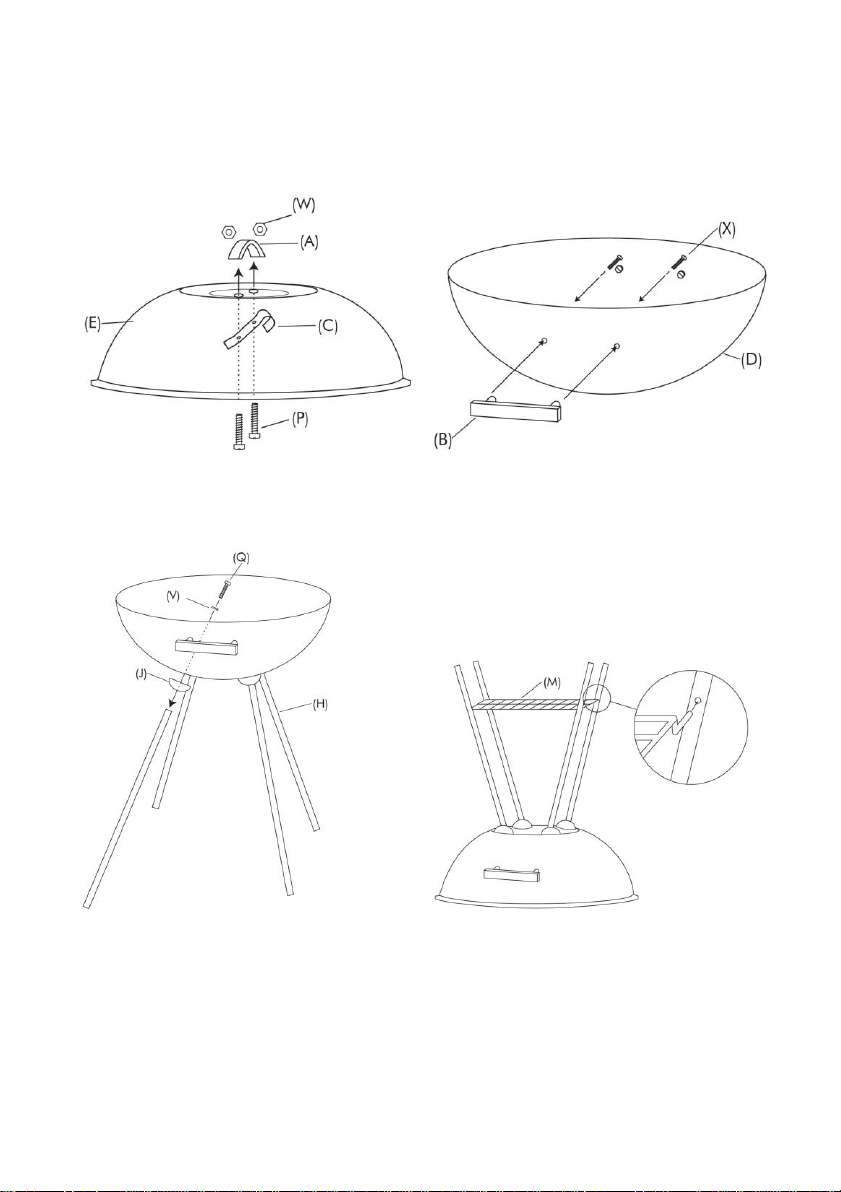 (W)
(A)
(E)
(C)
(P)

(X)
(D)
(B)

(Q)
(V)
(J)
(H)

(M)