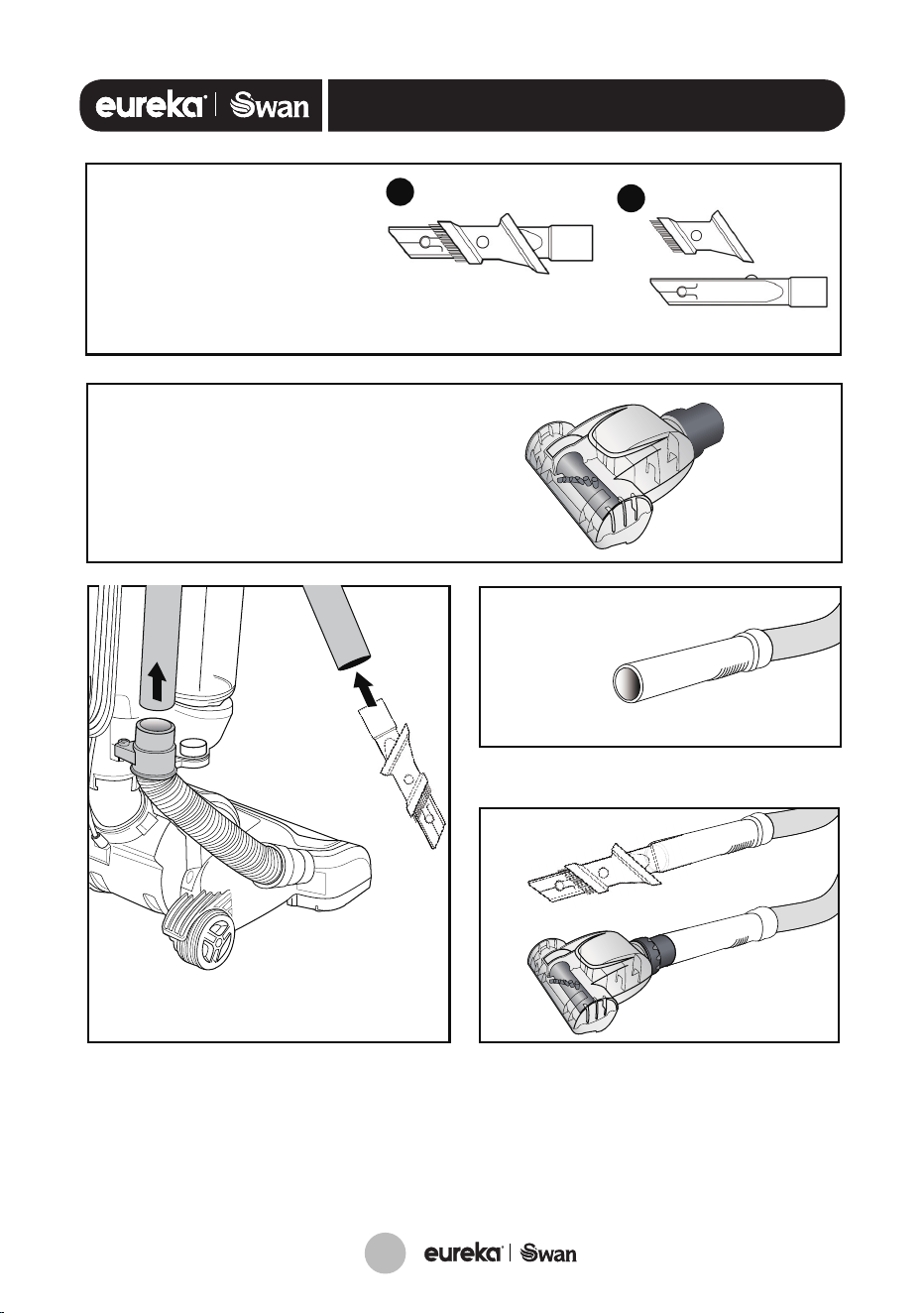 eureka | Swan

eureka | Swan