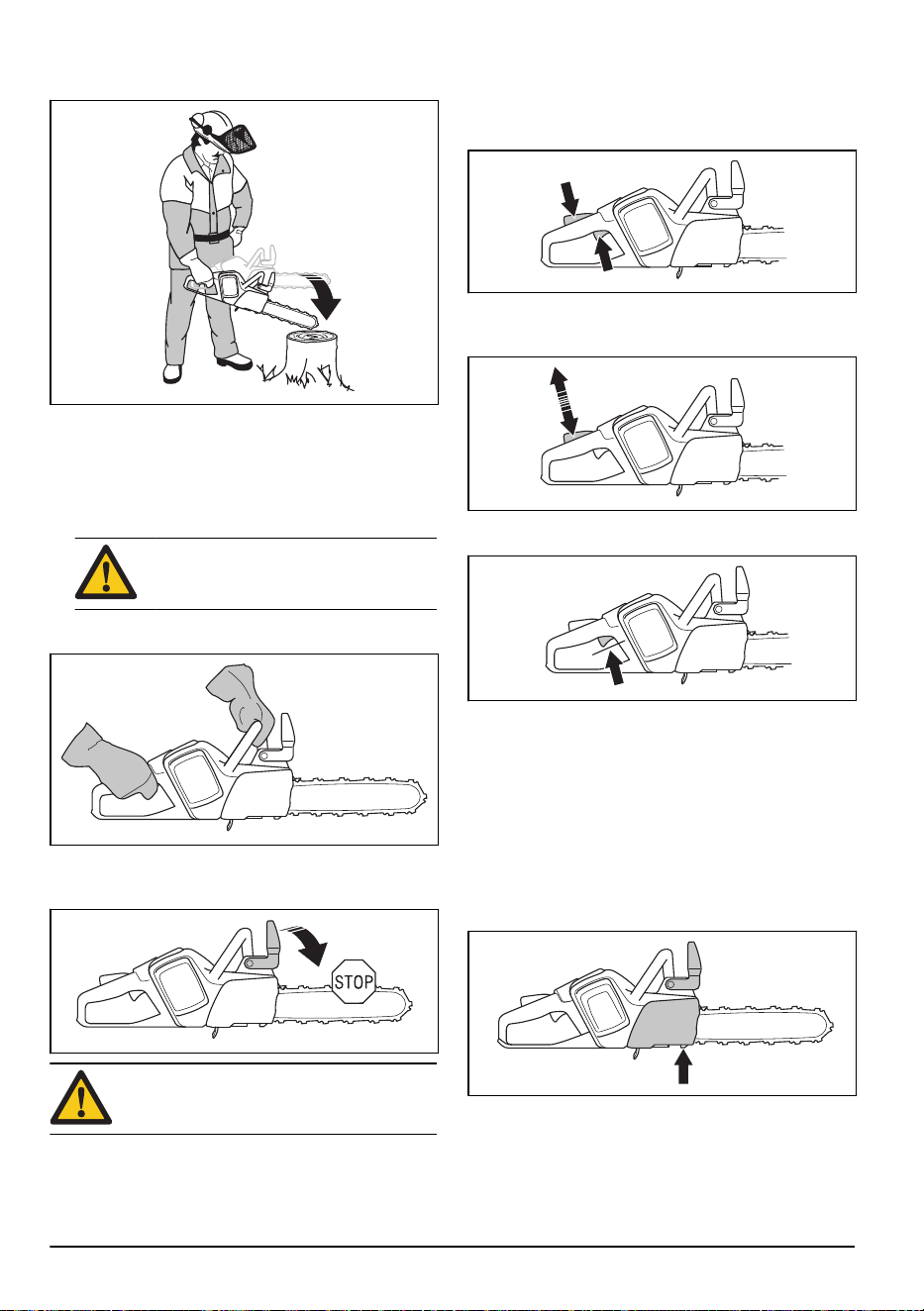 STOP