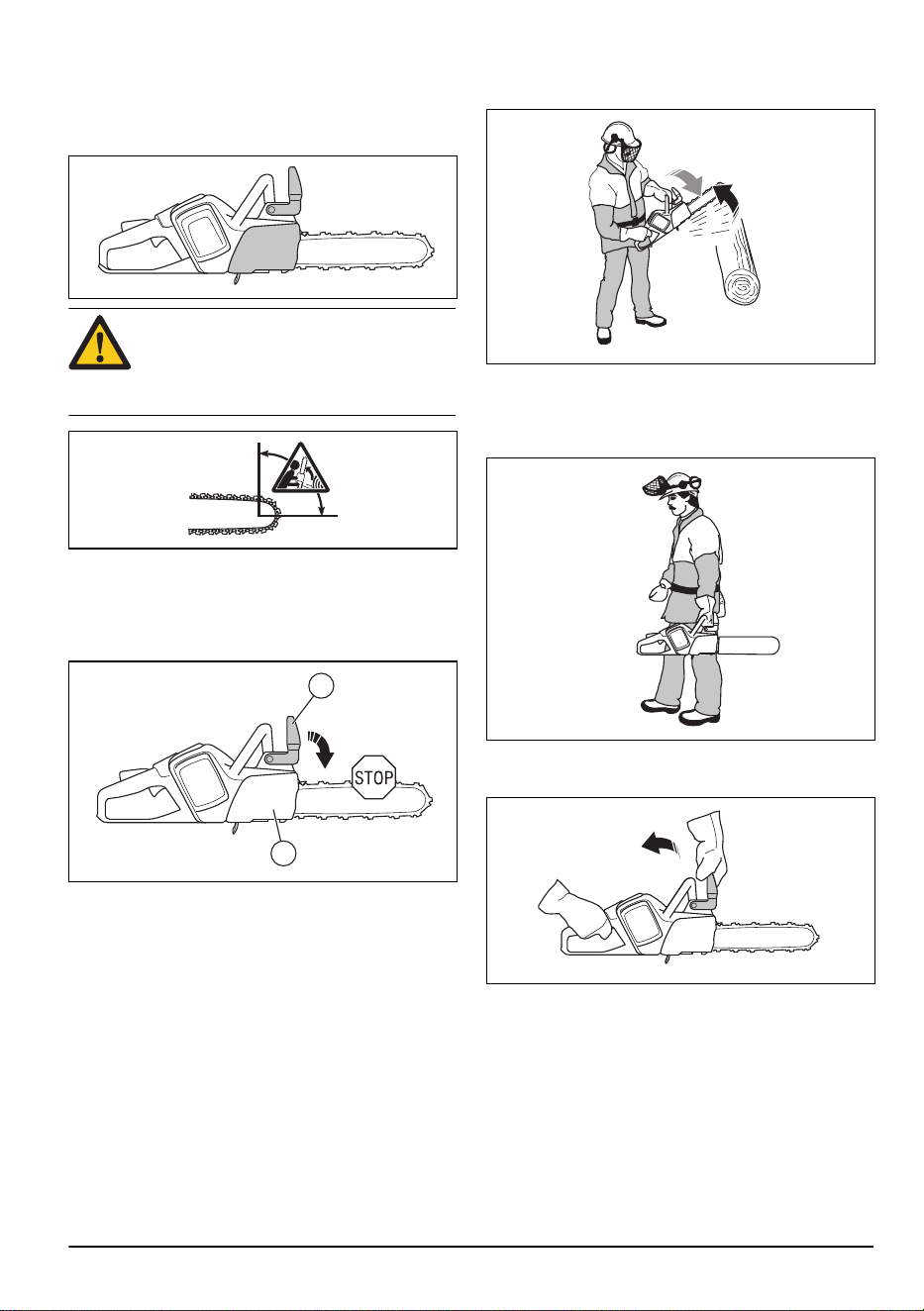 STOP