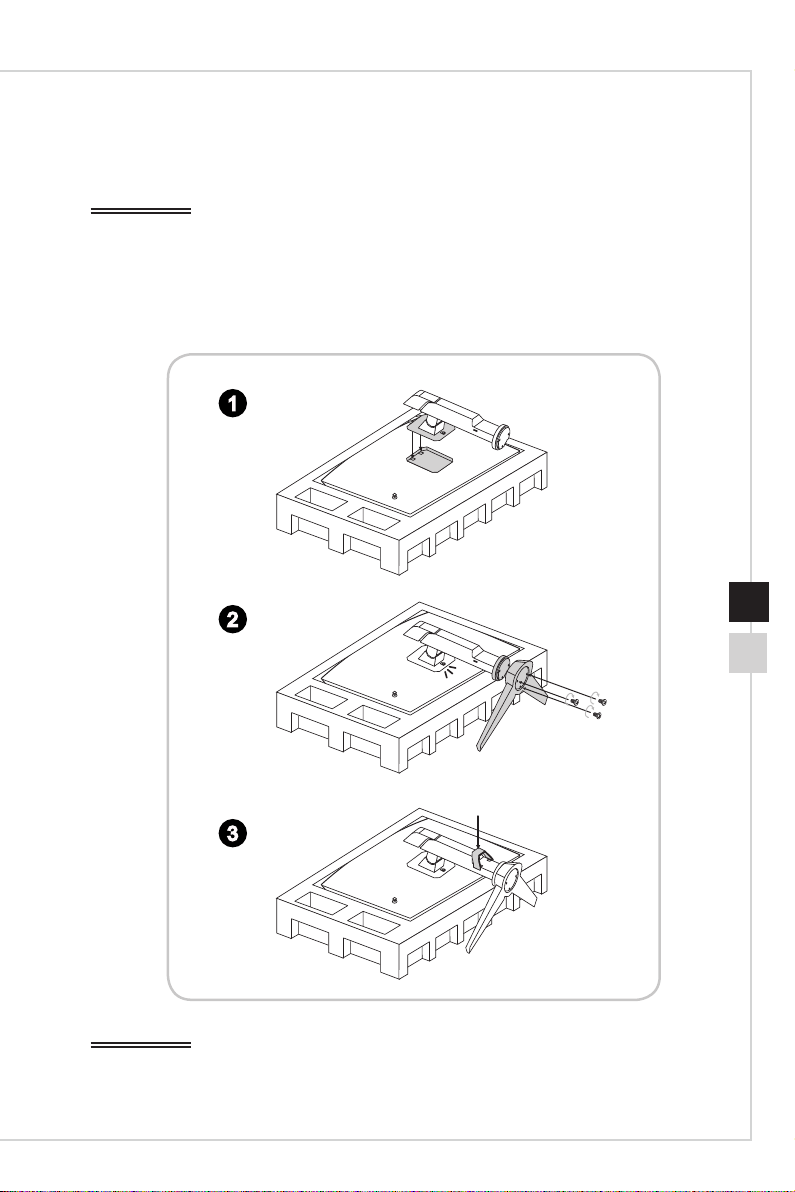 1

2

3