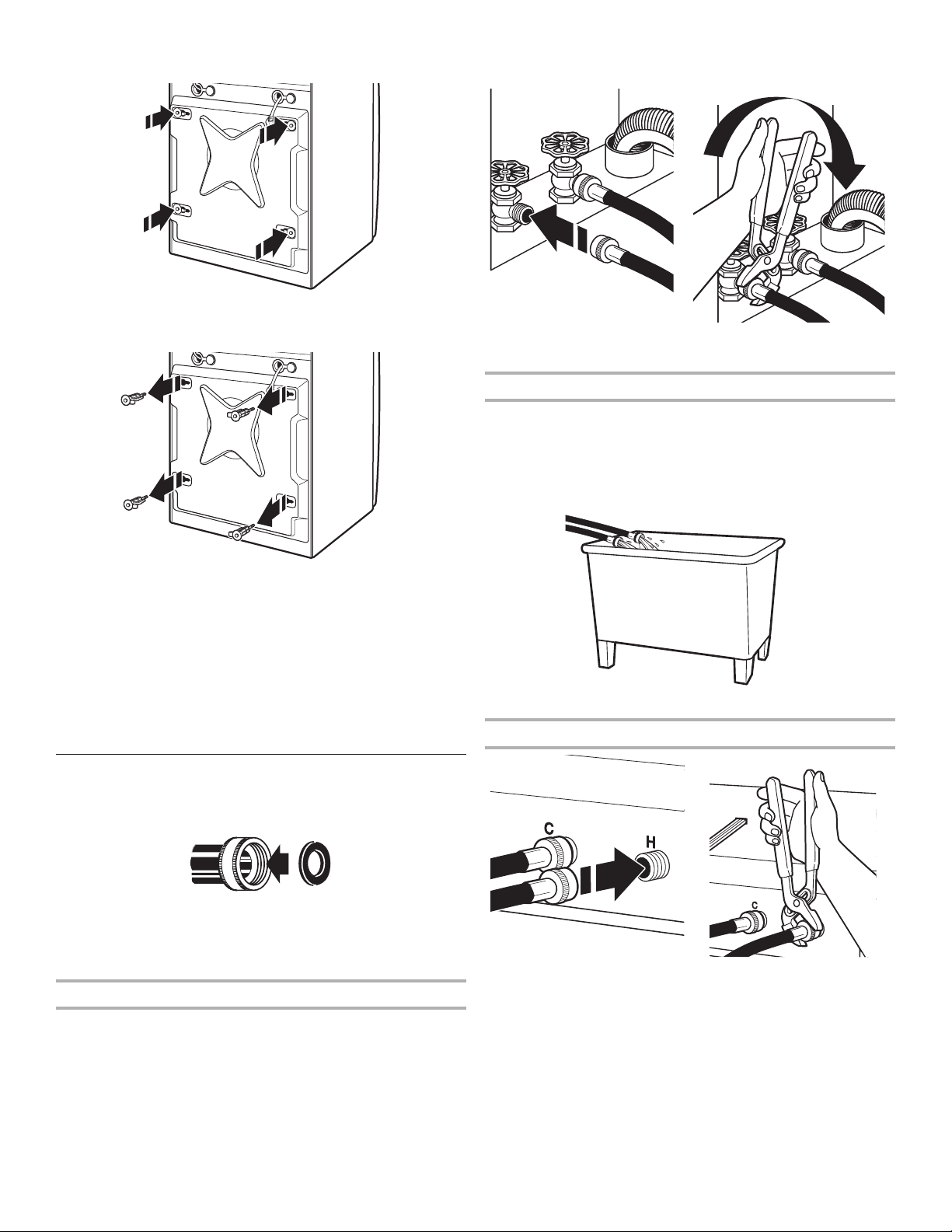 C

H

C