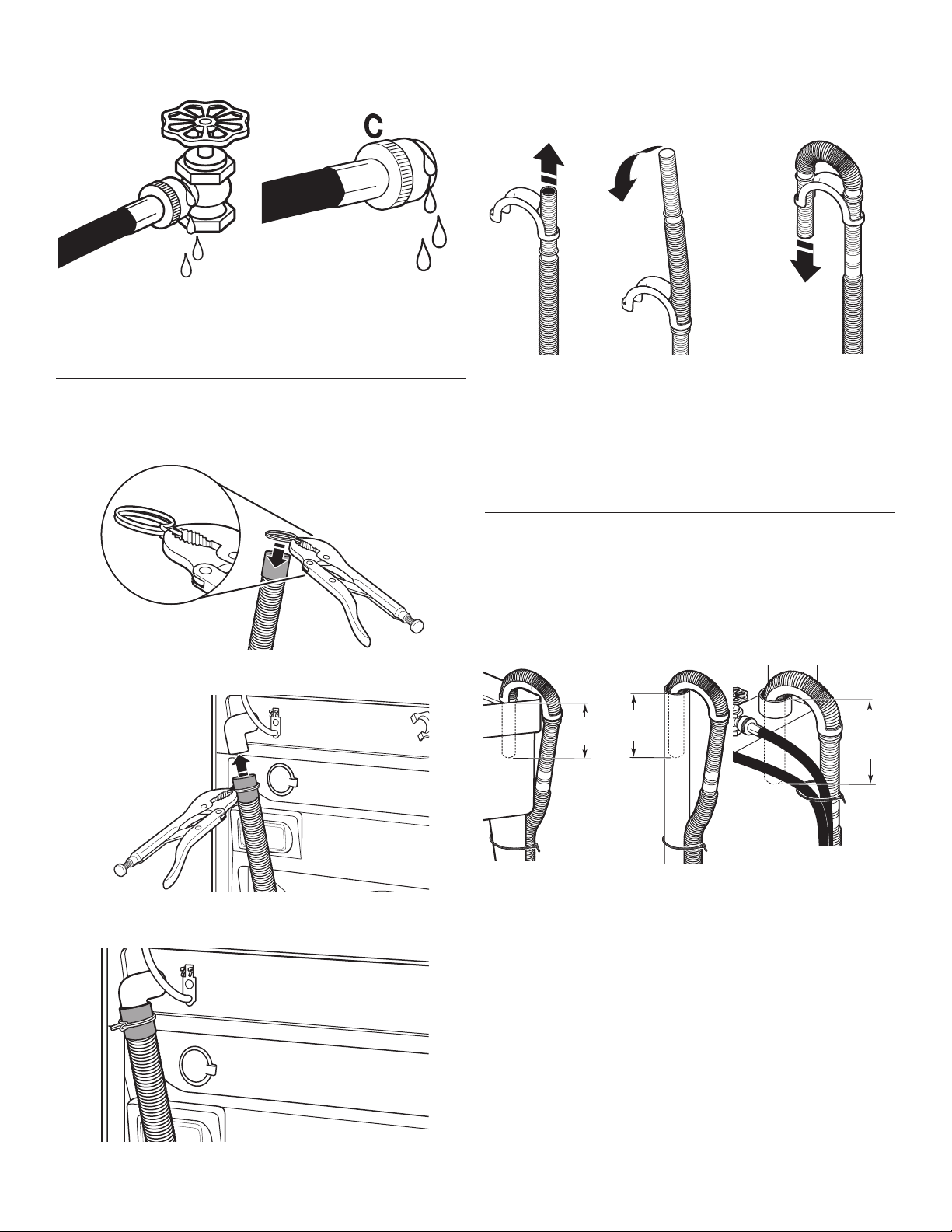 C