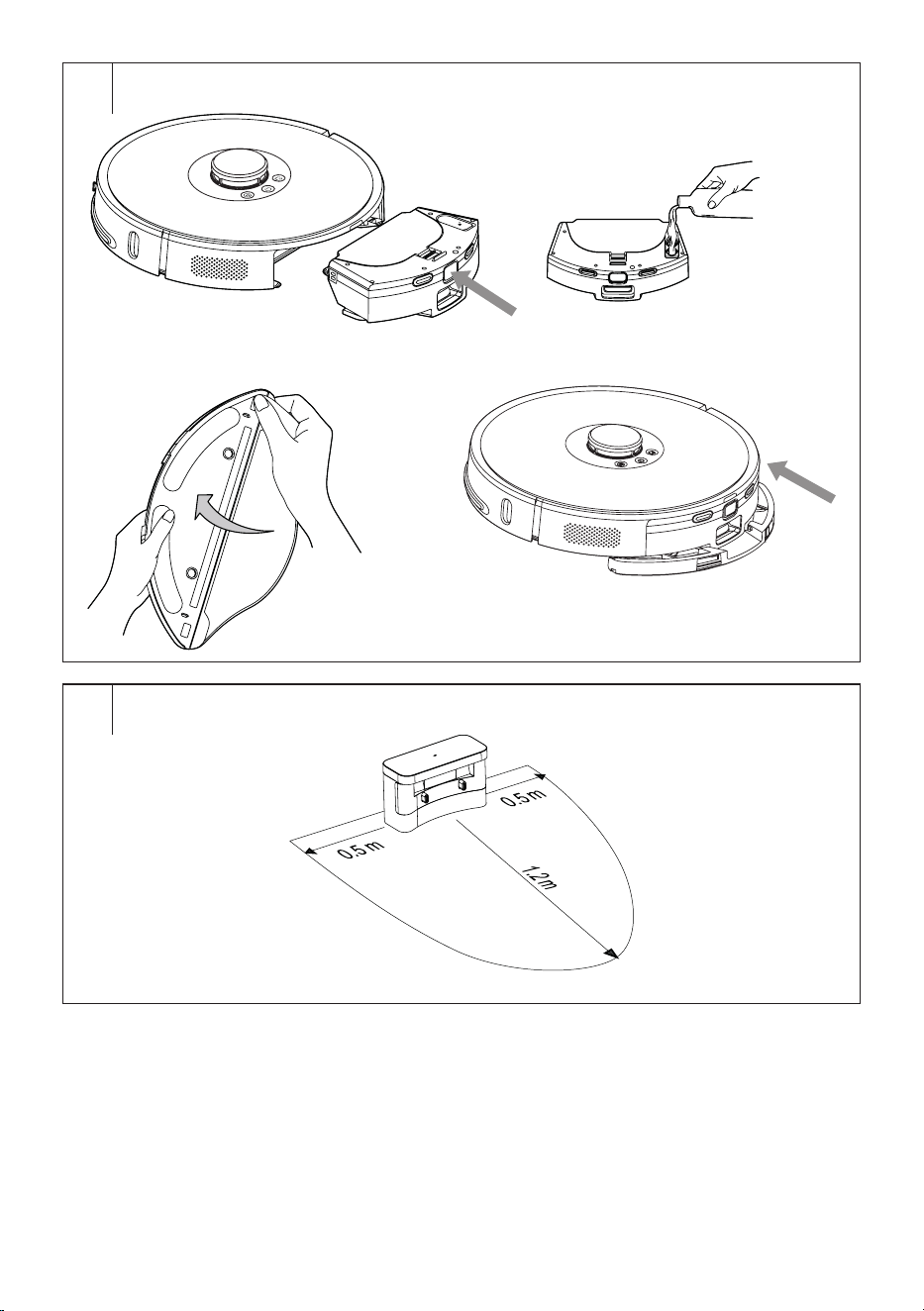 0.5 m

0.5 m

1.2 m