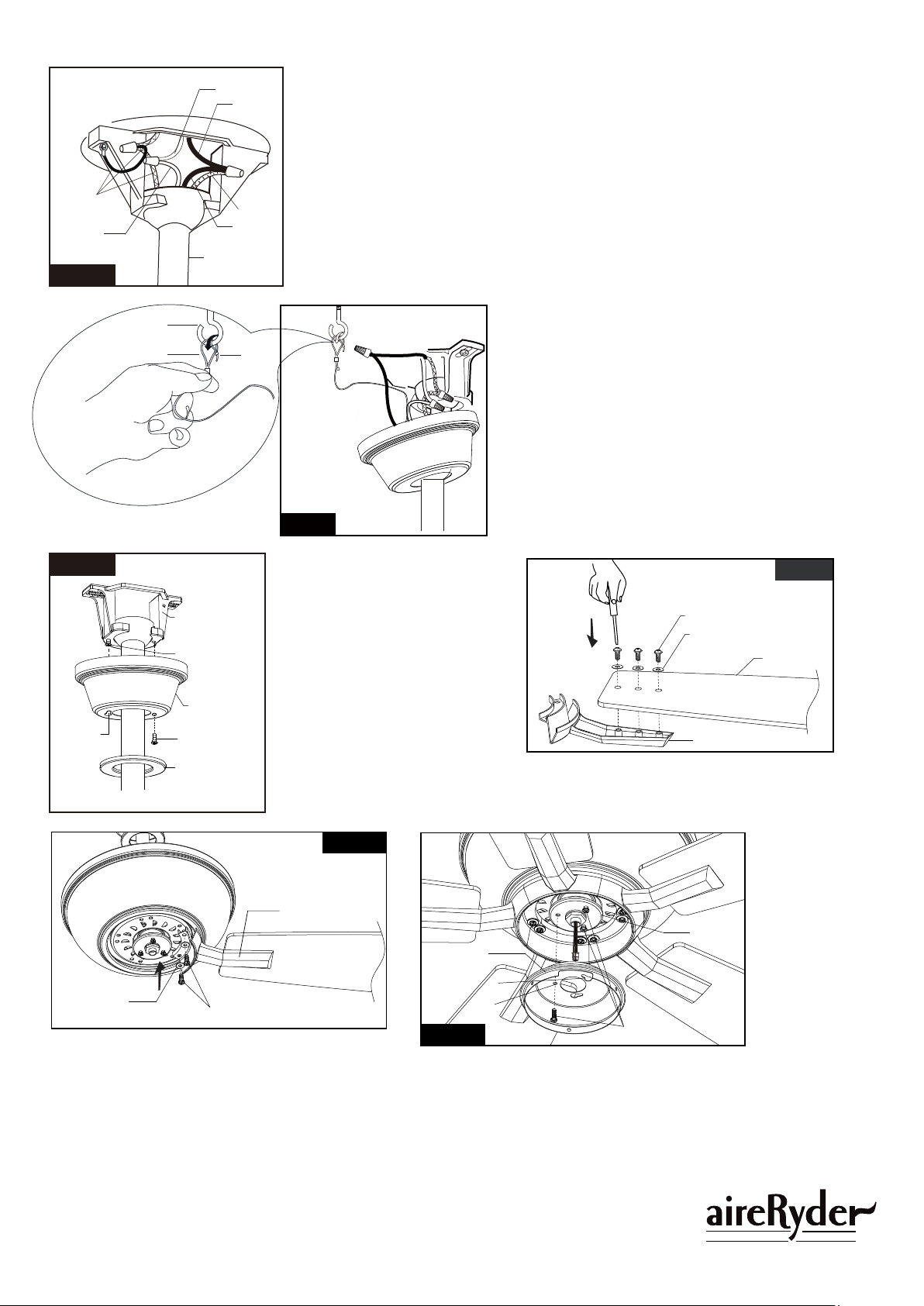 aireRyder