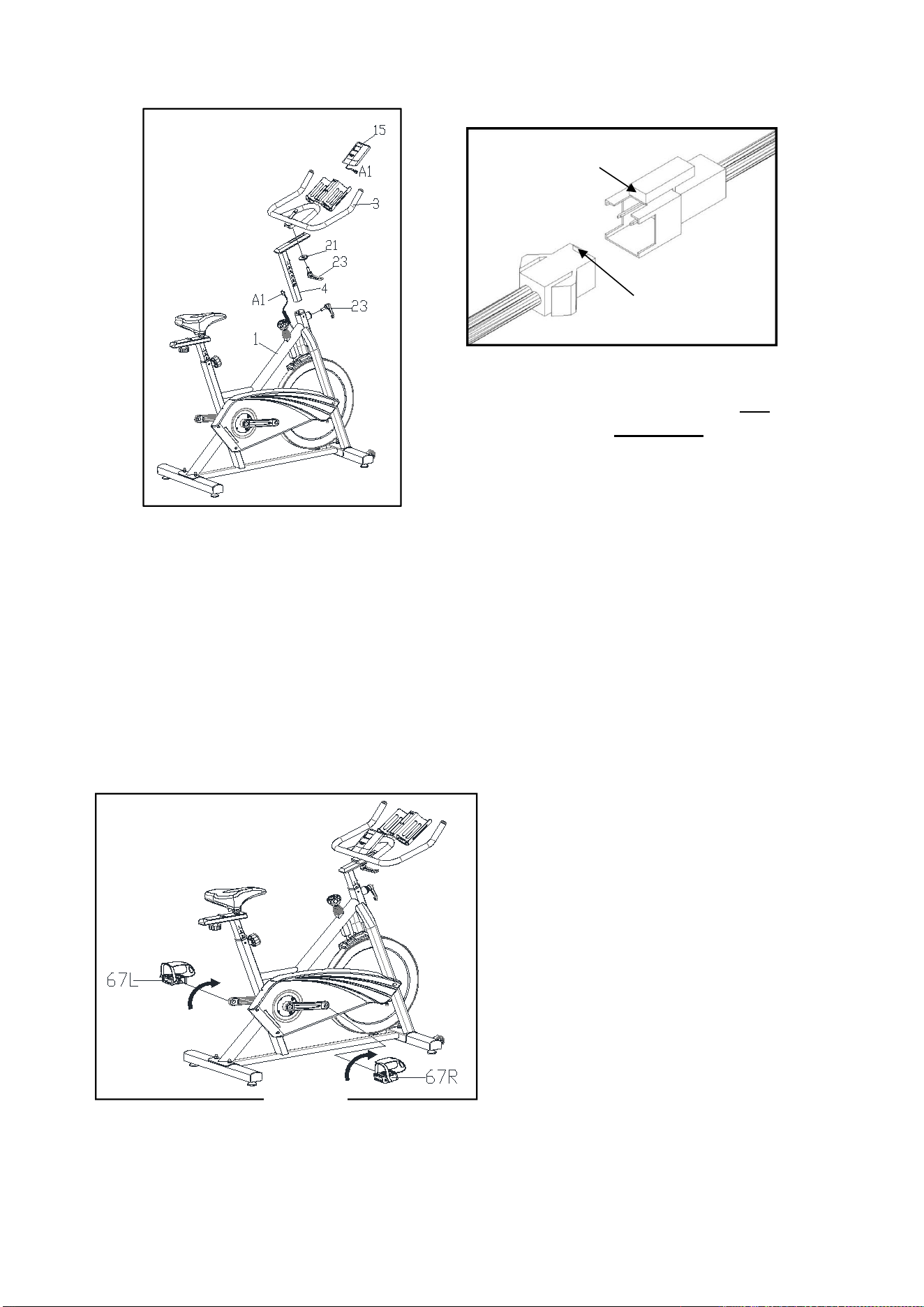 15
A1
3
21
23
4
A1
23
1

67L
67R