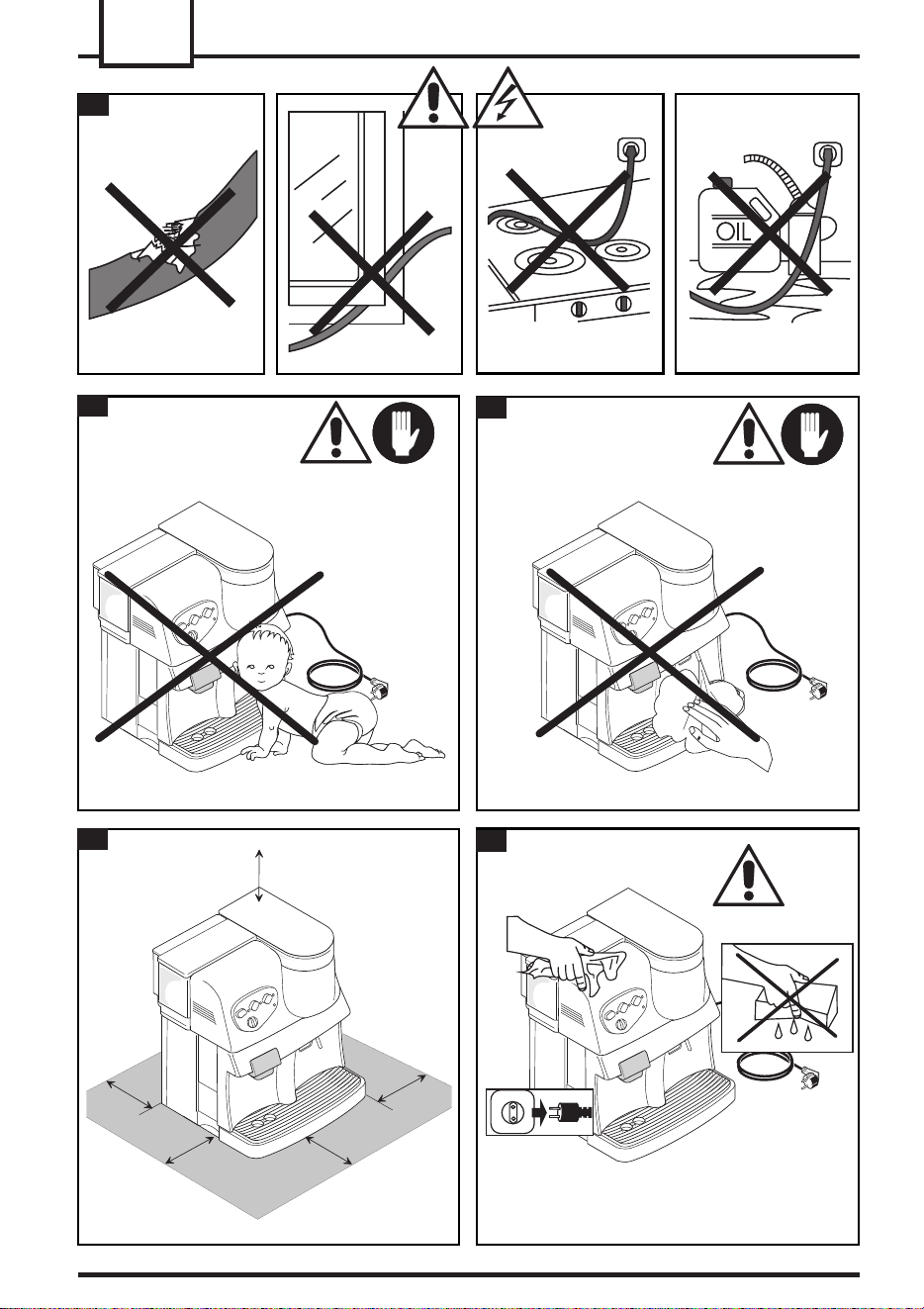 OIL