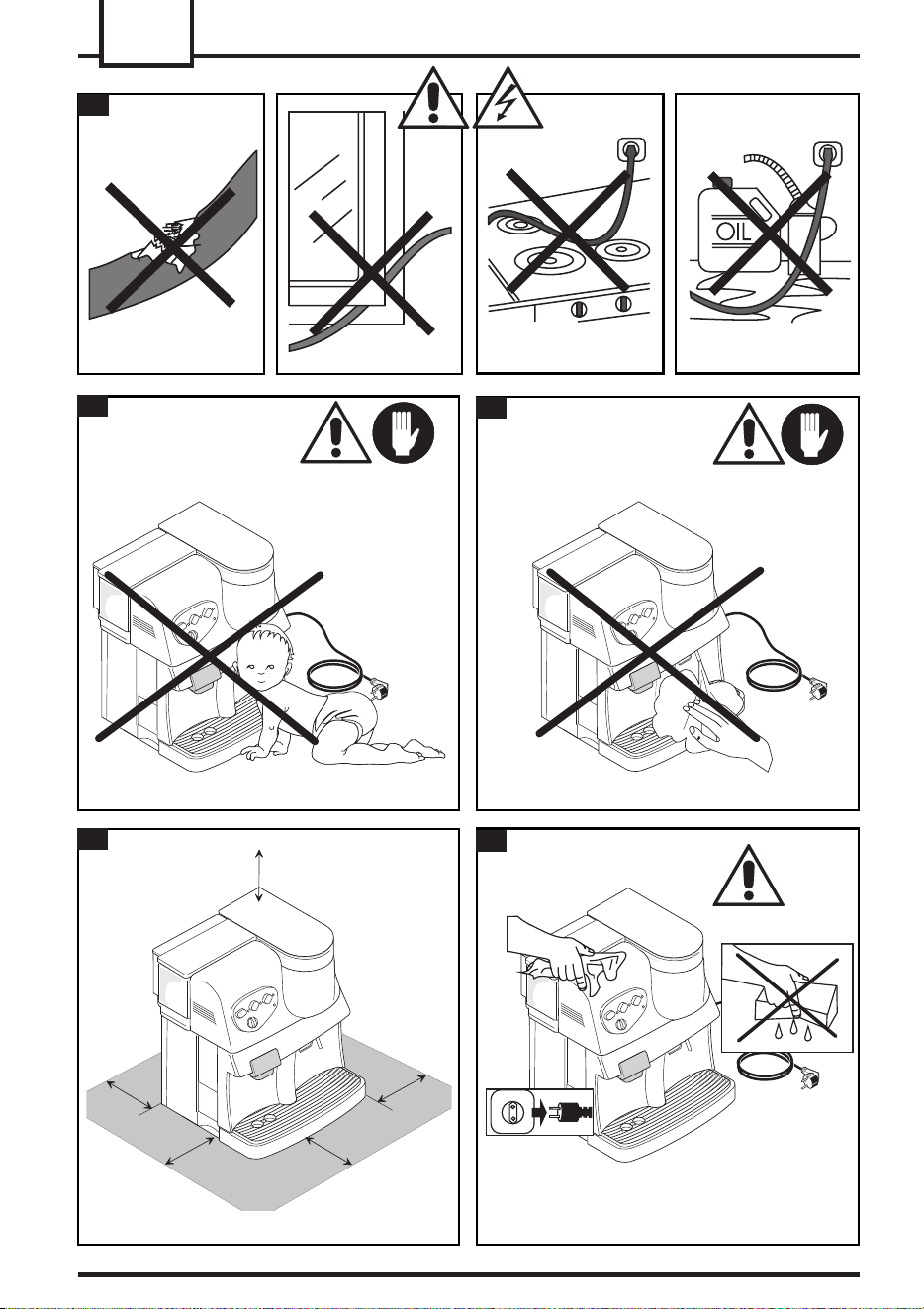 OIL