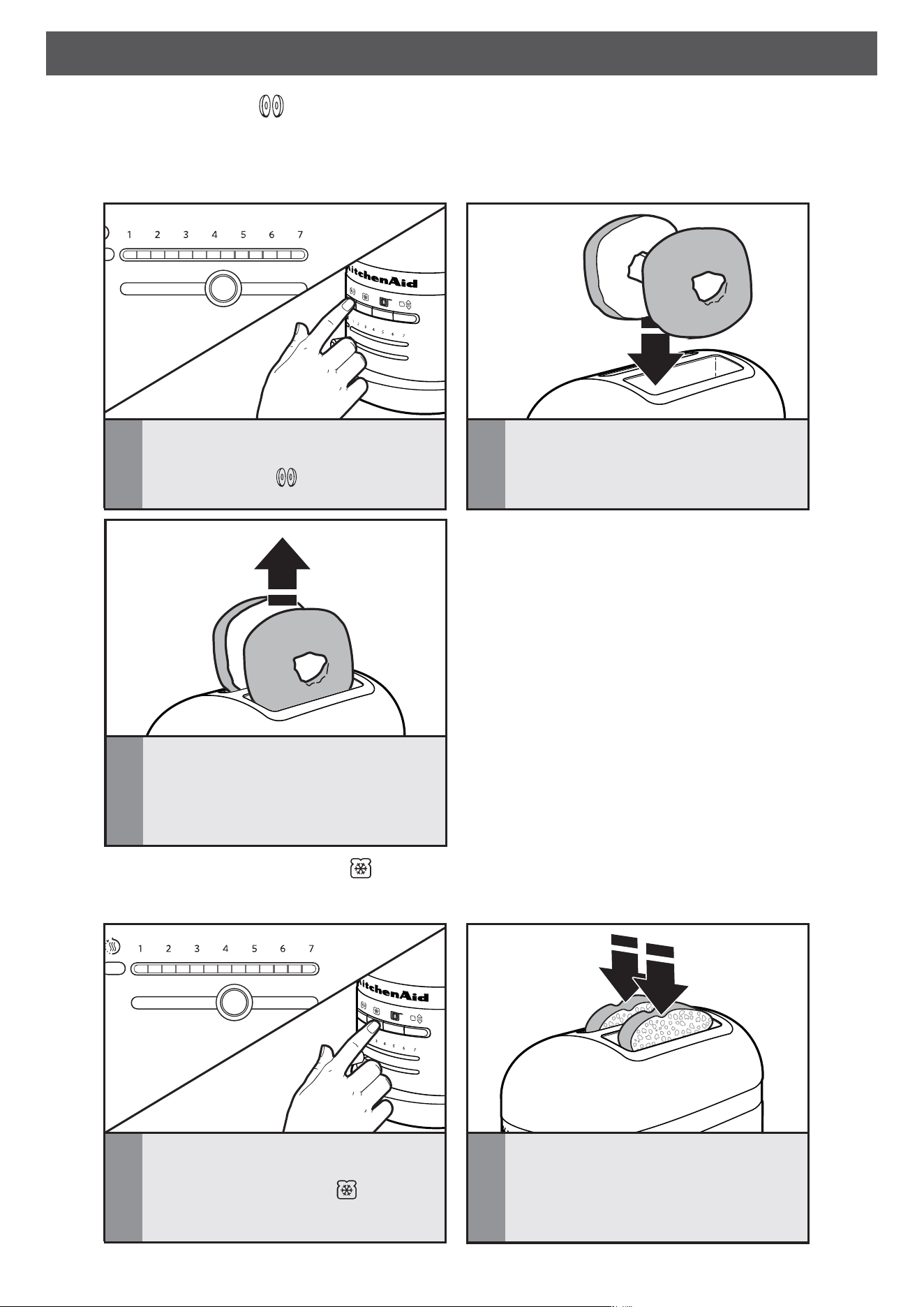 1 2 3 4 5 6 7

KitchenAid

1 2 3 4 5 6 7

1 2 3 4 5 6 7

KitchenAid

3 4 5 6 7