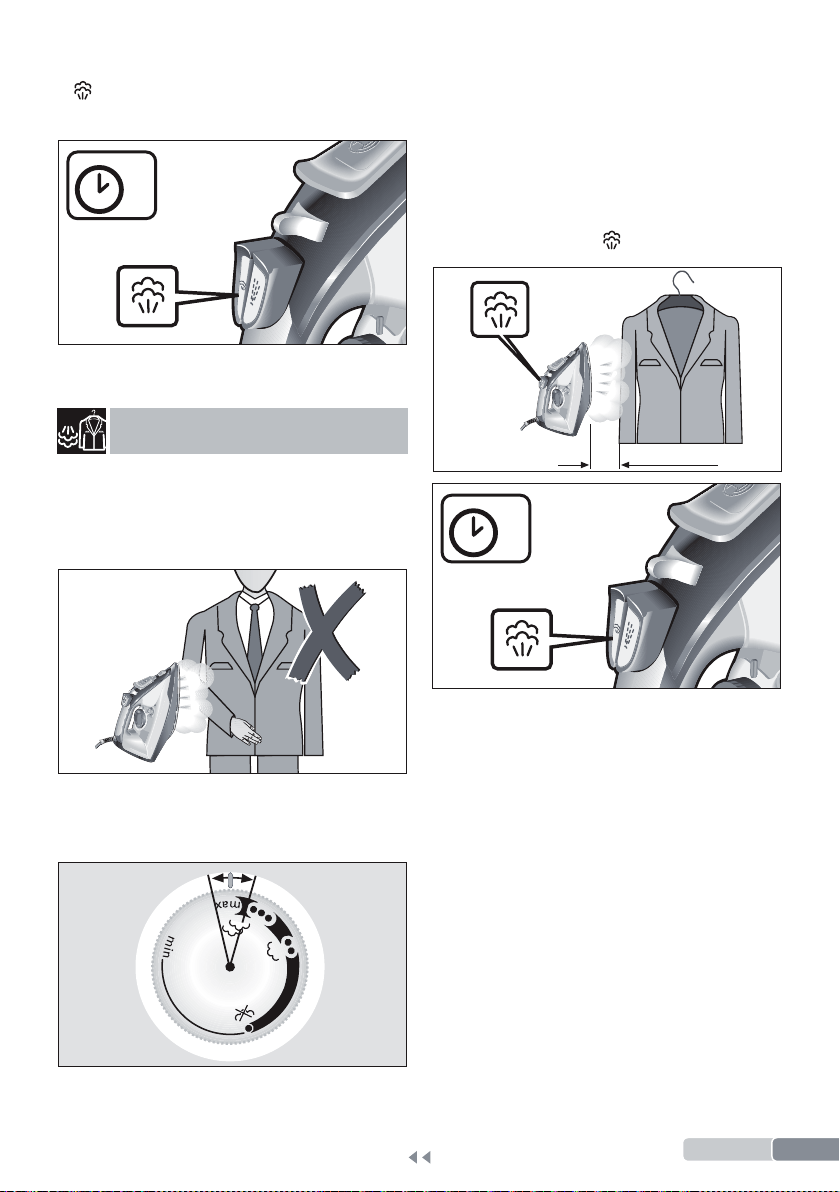 max
min