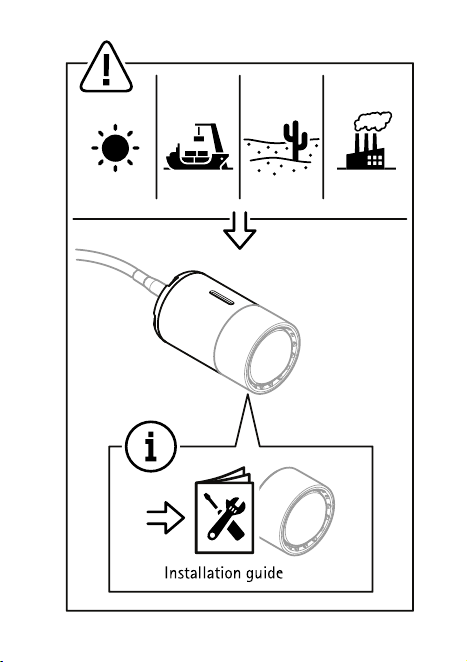 Installation guide