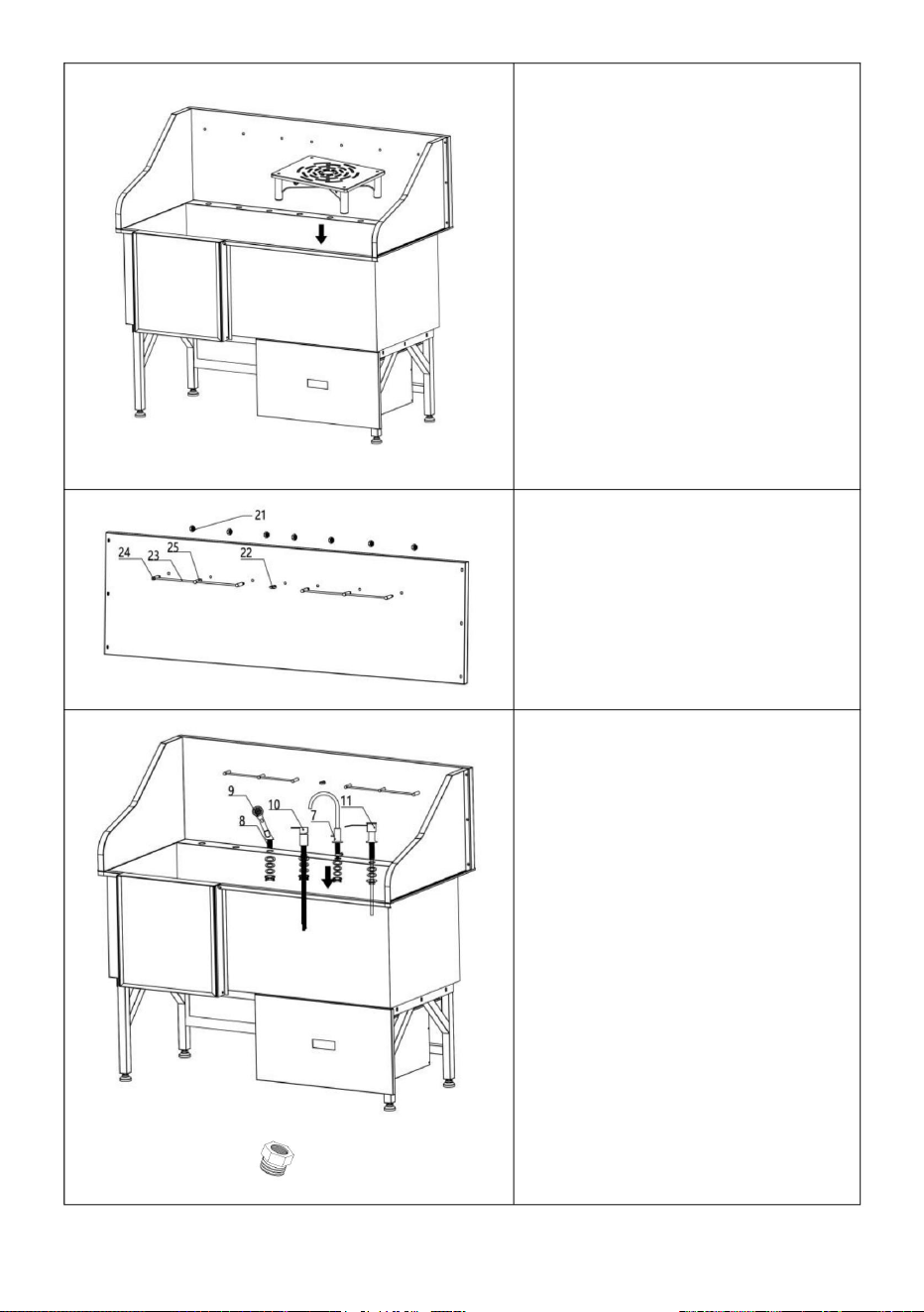 21
24
23
25
22

9
10
7
11
8