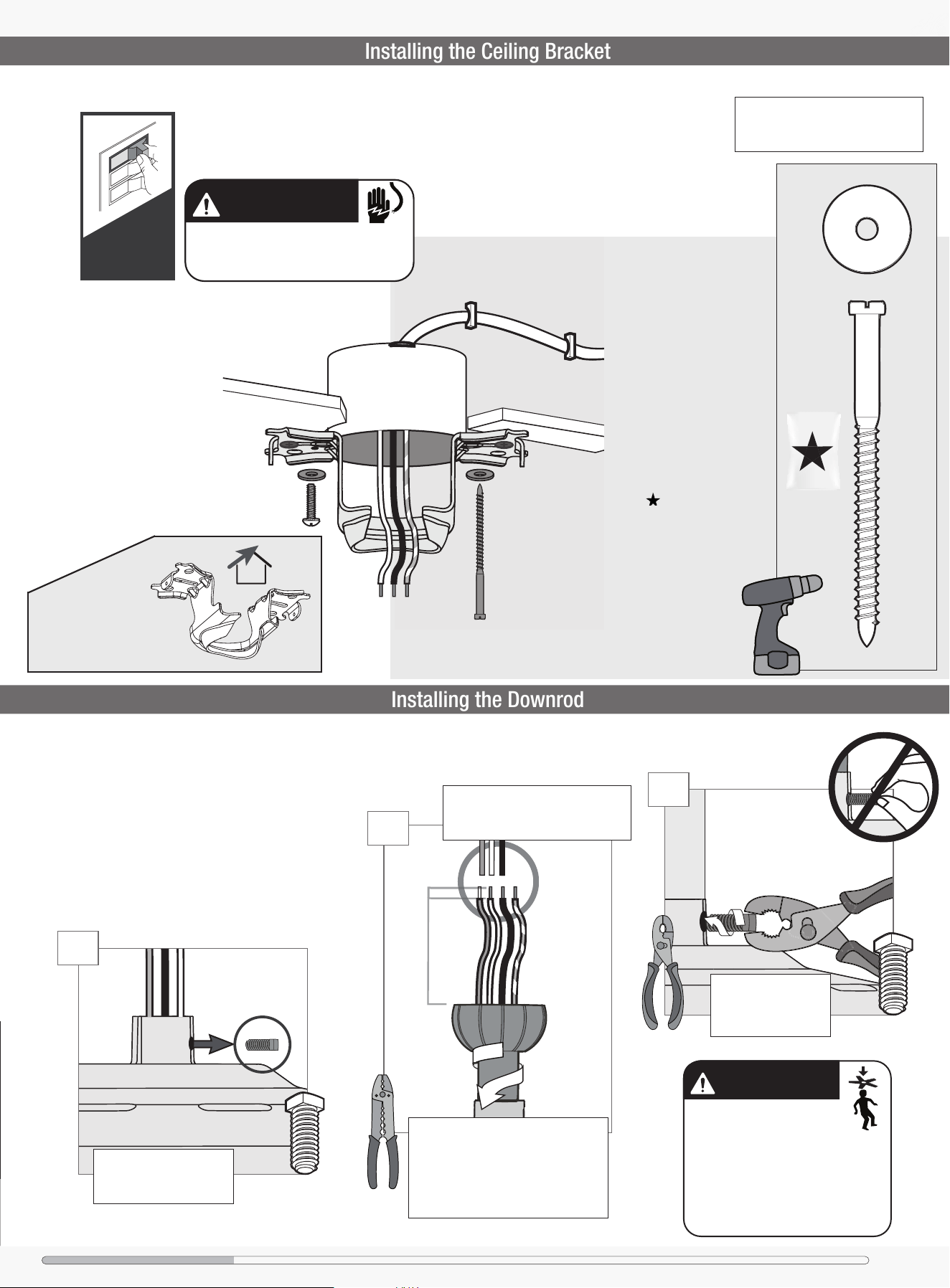 Installing the Ceiling Bracket

Installing the Downrod