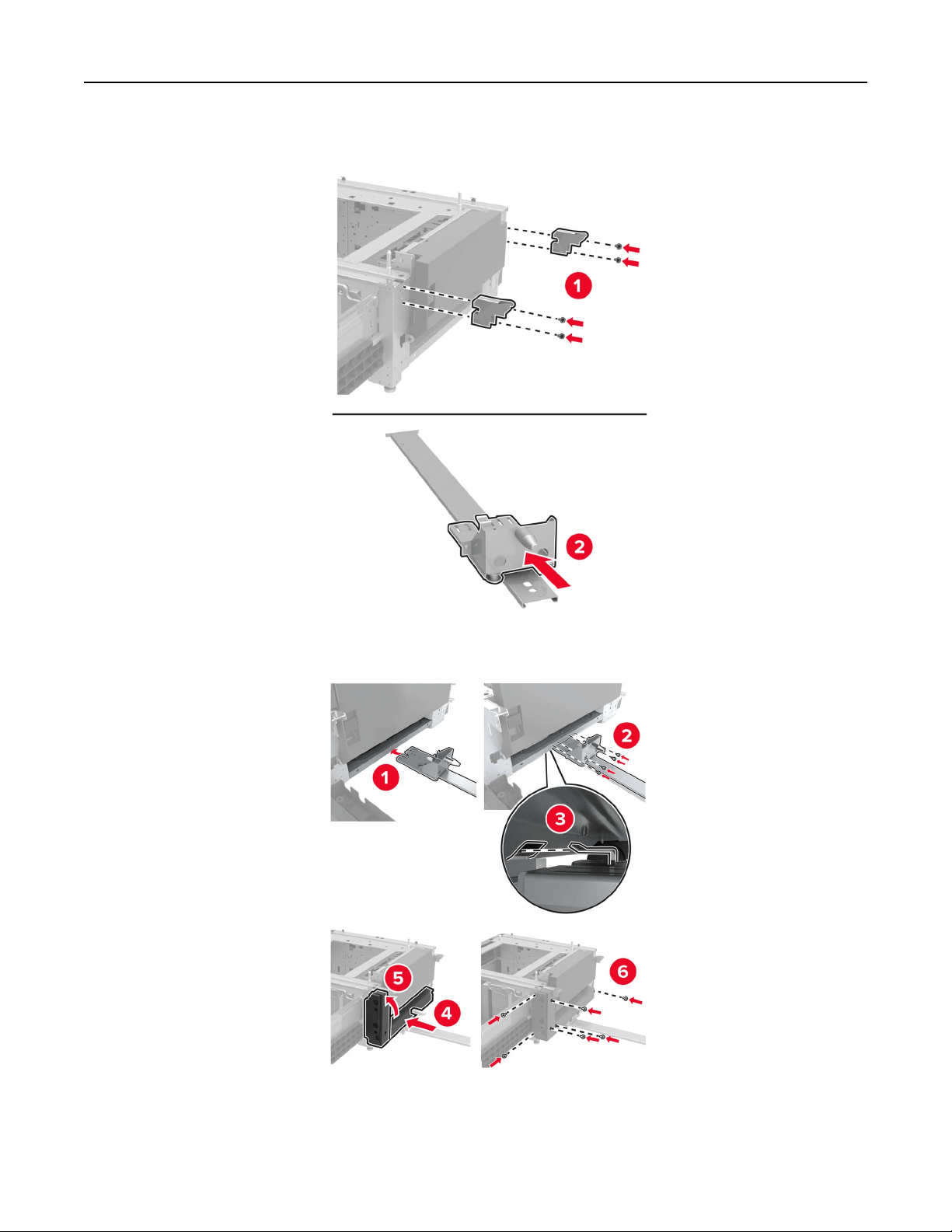 1

2

1

2

3

5

4

6