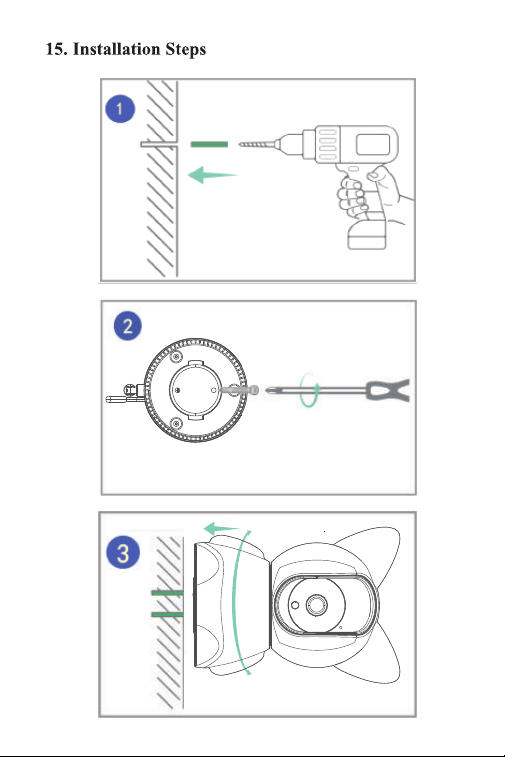 15. Installation Steps

1

2

3