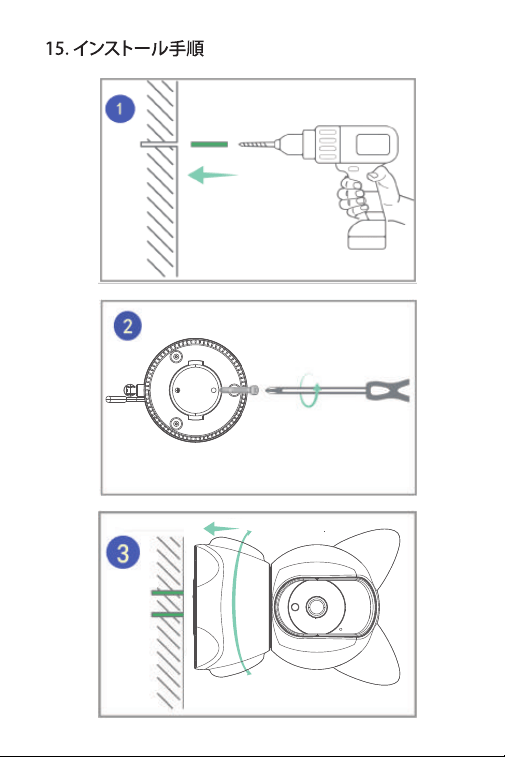 15. インストール手順

1

2

3