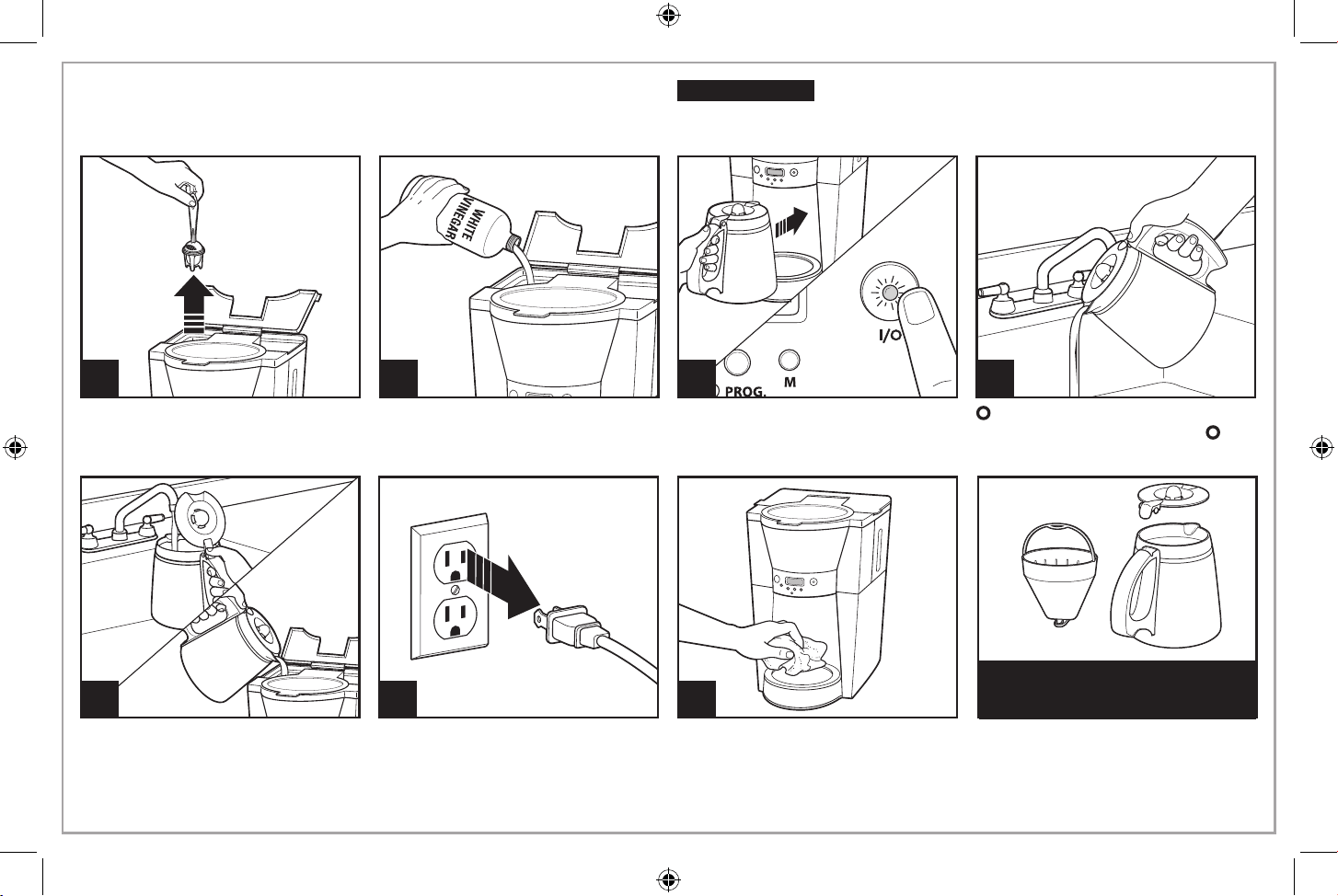 WHITE VINEGAR

I/O

PROG.

M