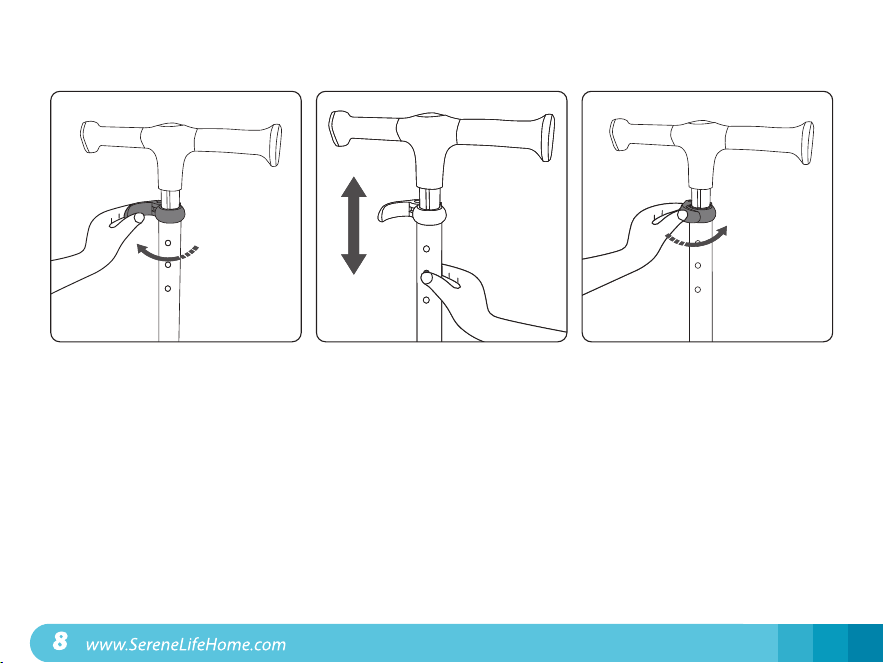 8 www.SereneLifeHome.com