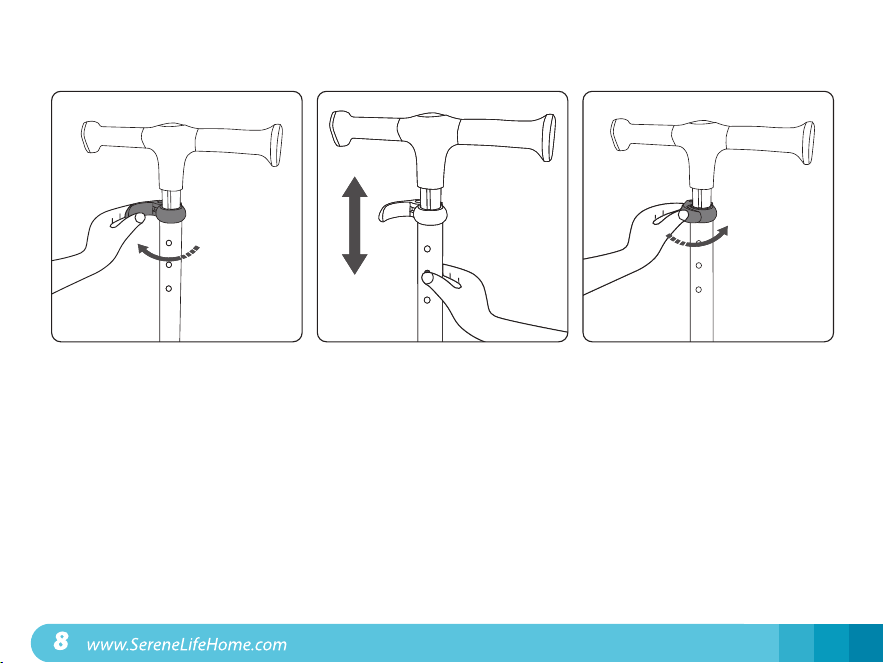 8 www.SereneLifeHome.com