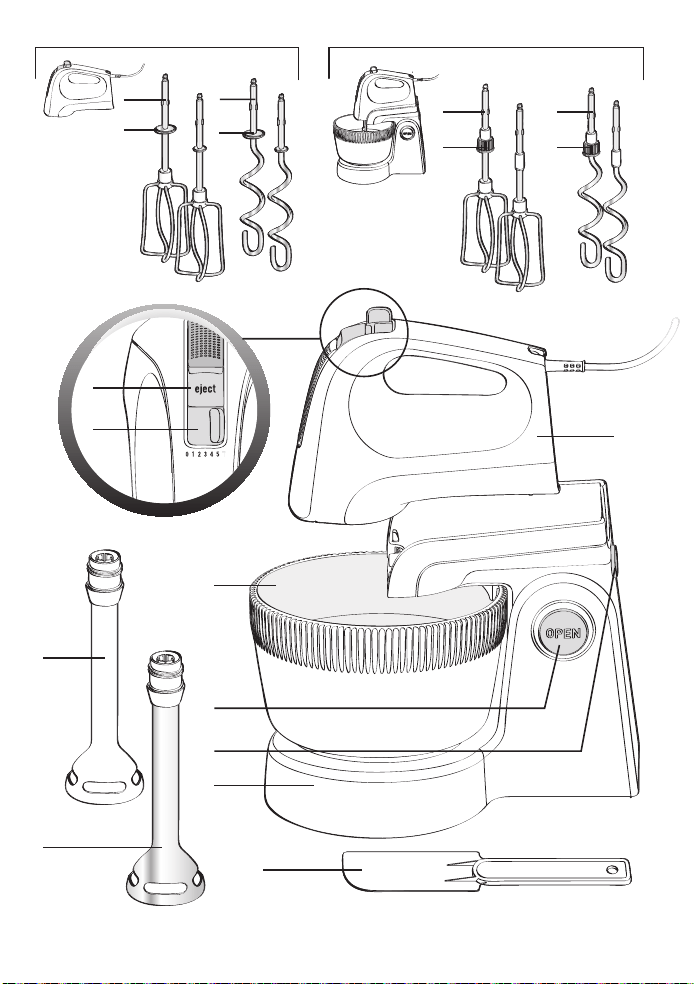 eject

0 1 2 3 4 5

OPEN