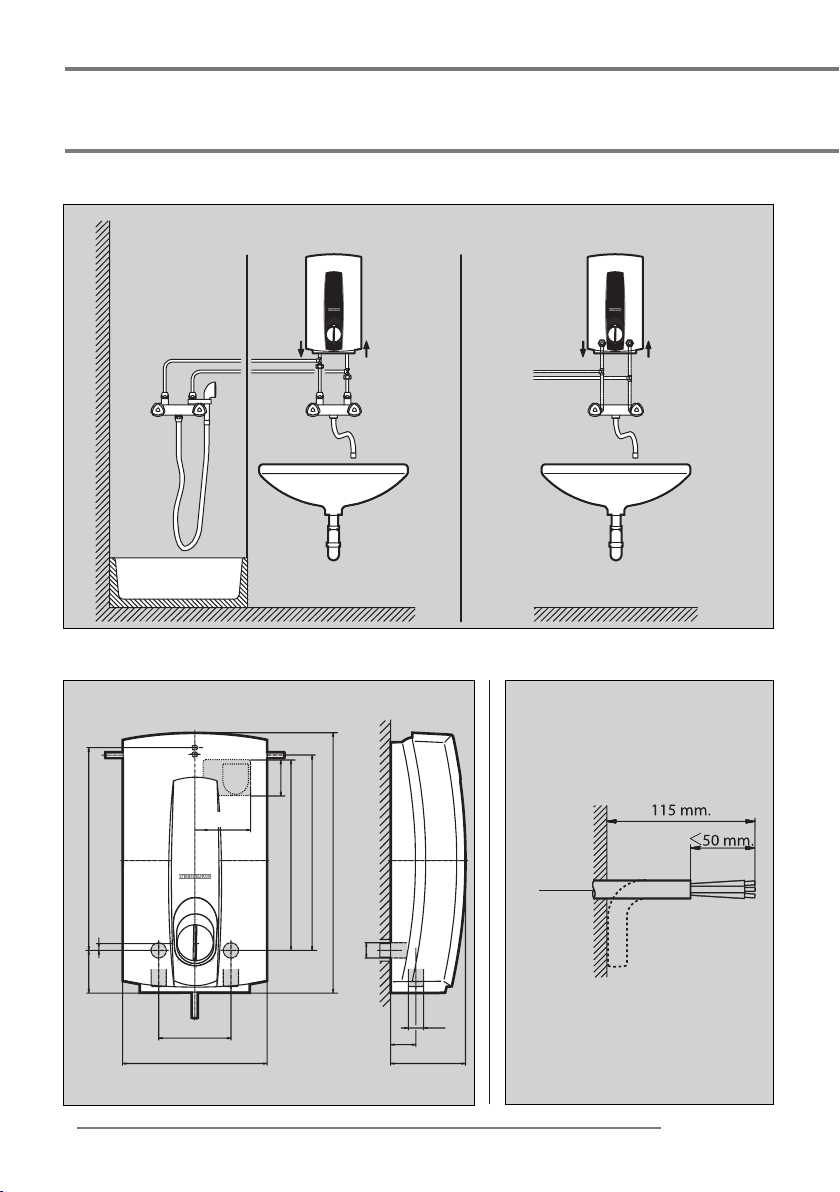 115 mm.

<50 mm.