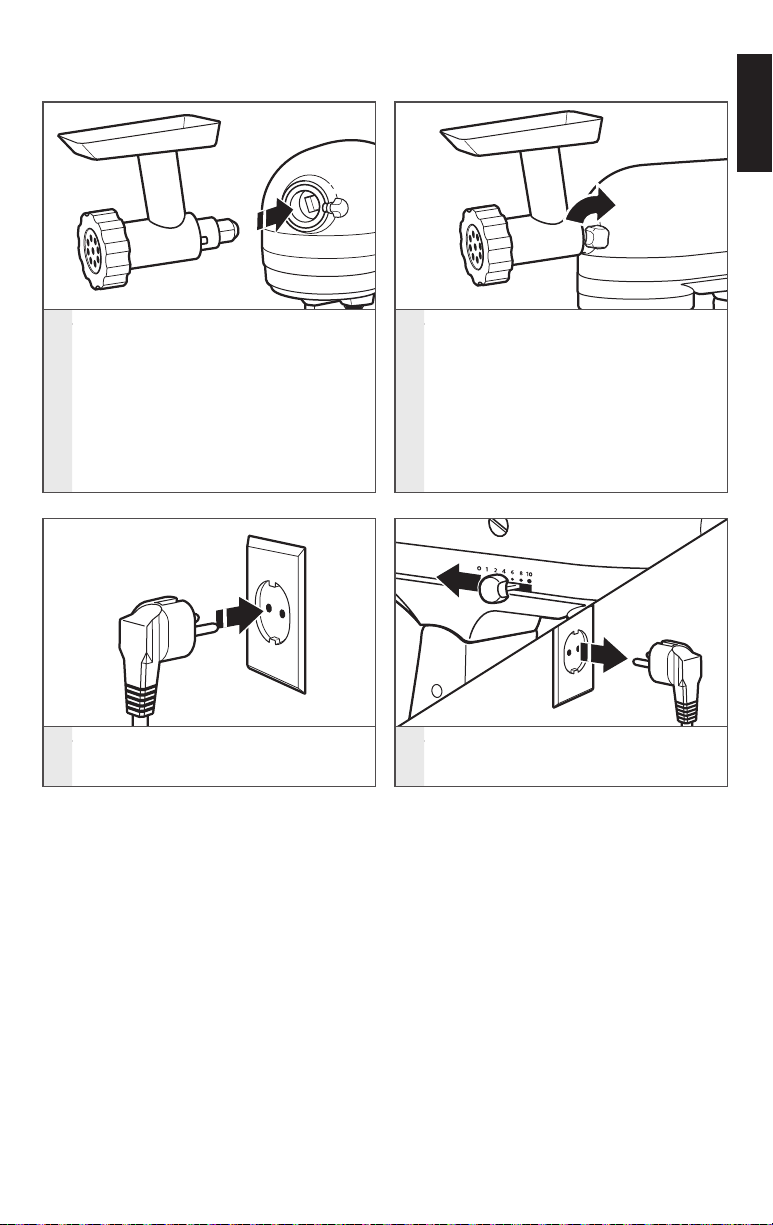 0 1 2 4 6 8 10