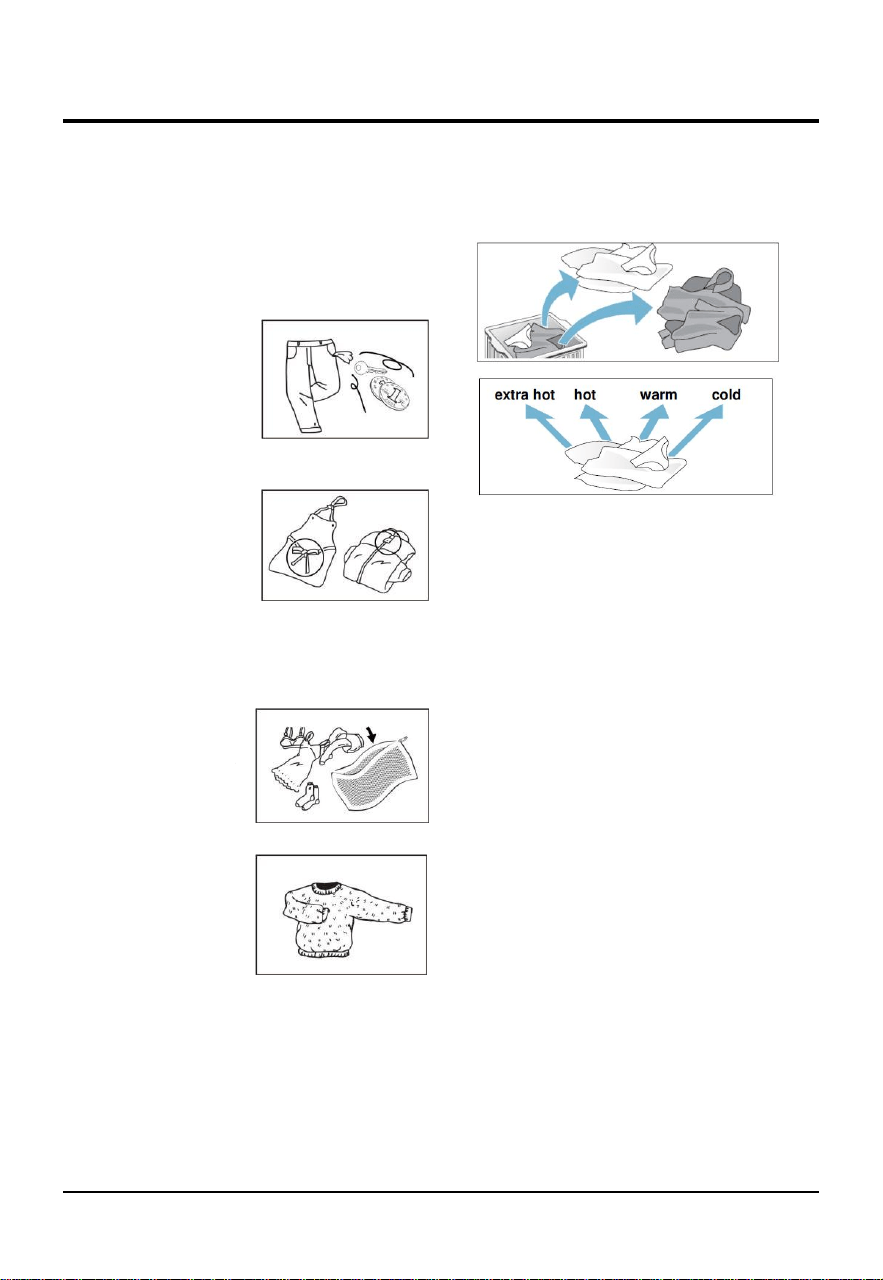 extra hot hot warm cold