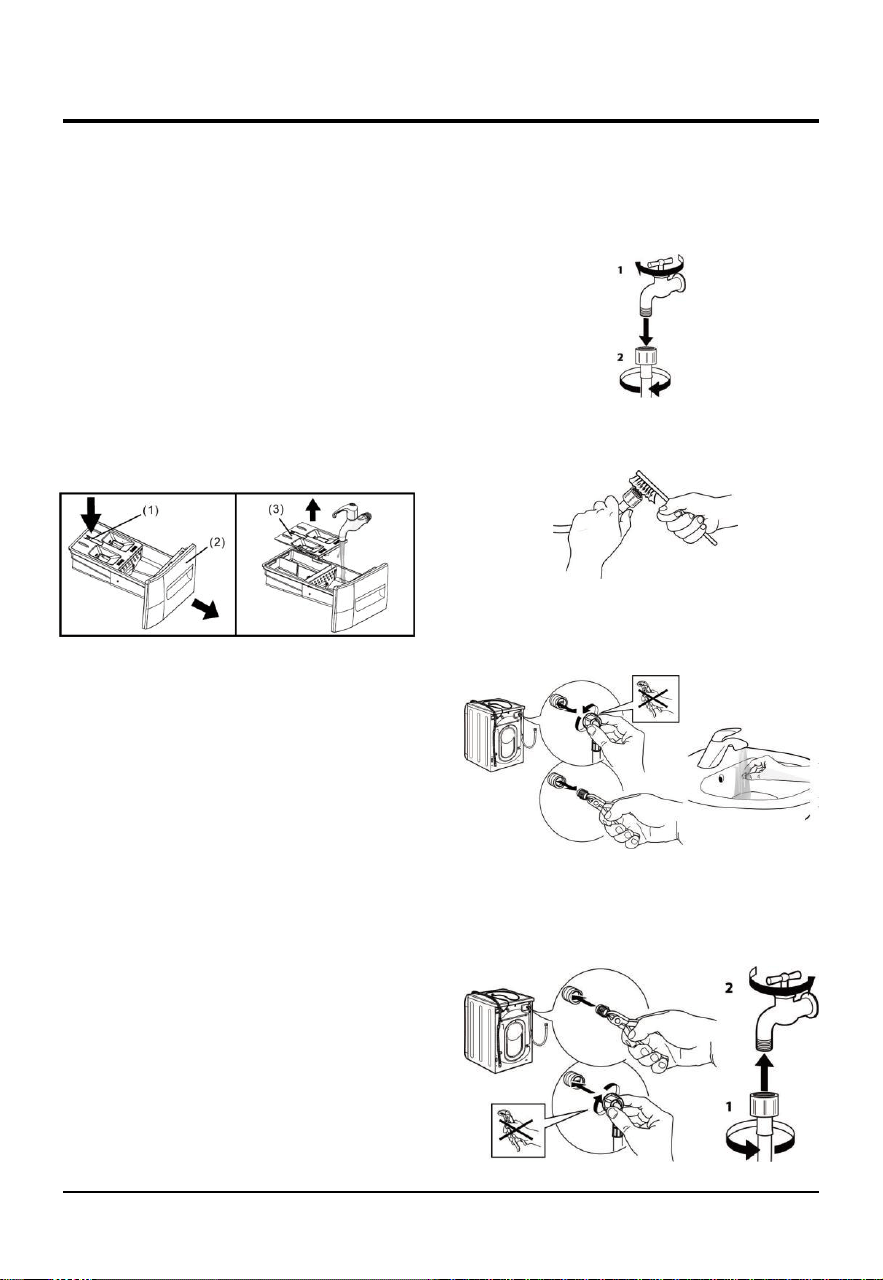 1

2

(1)

(2)

(3)

2

1