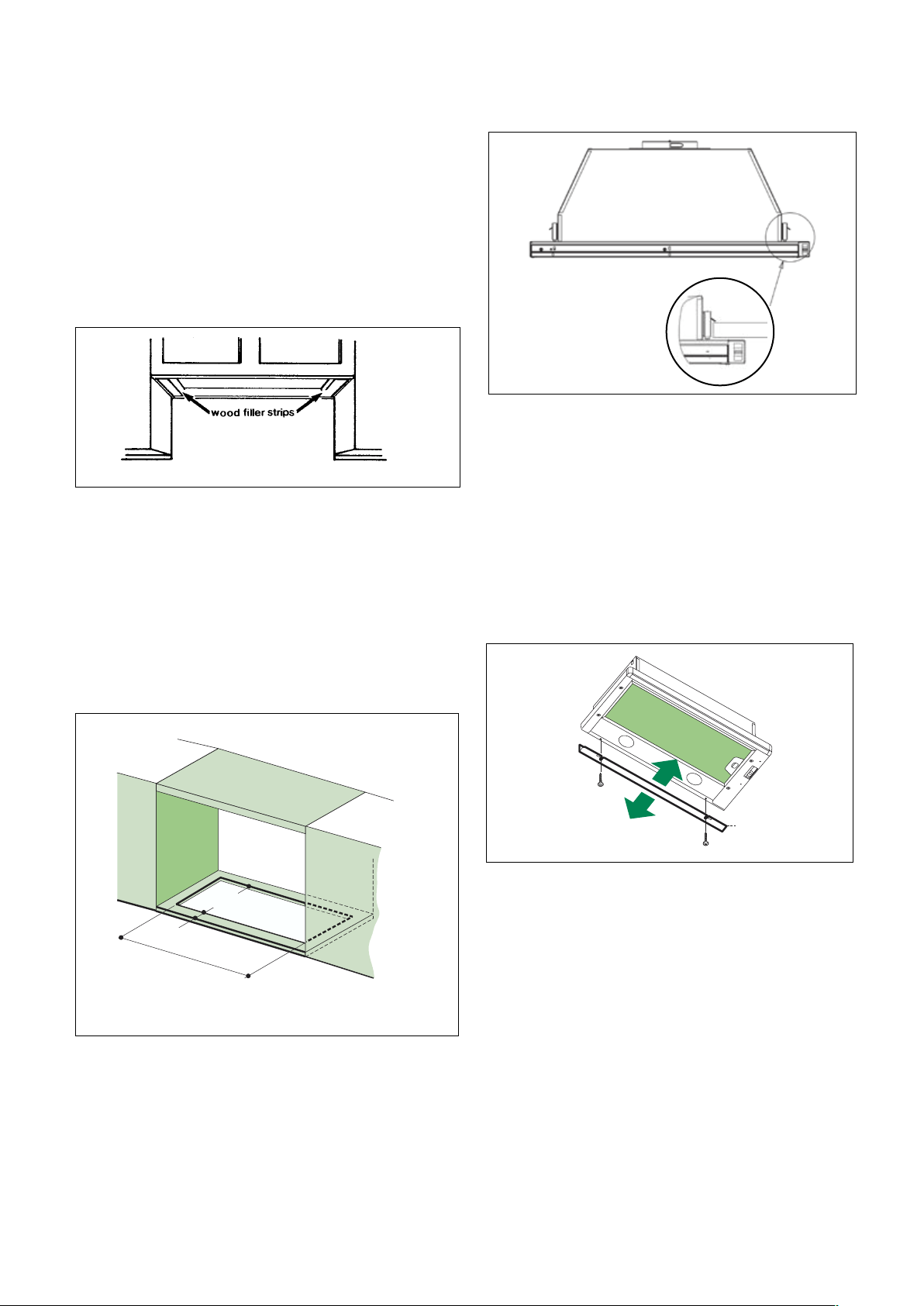 wood filler strips