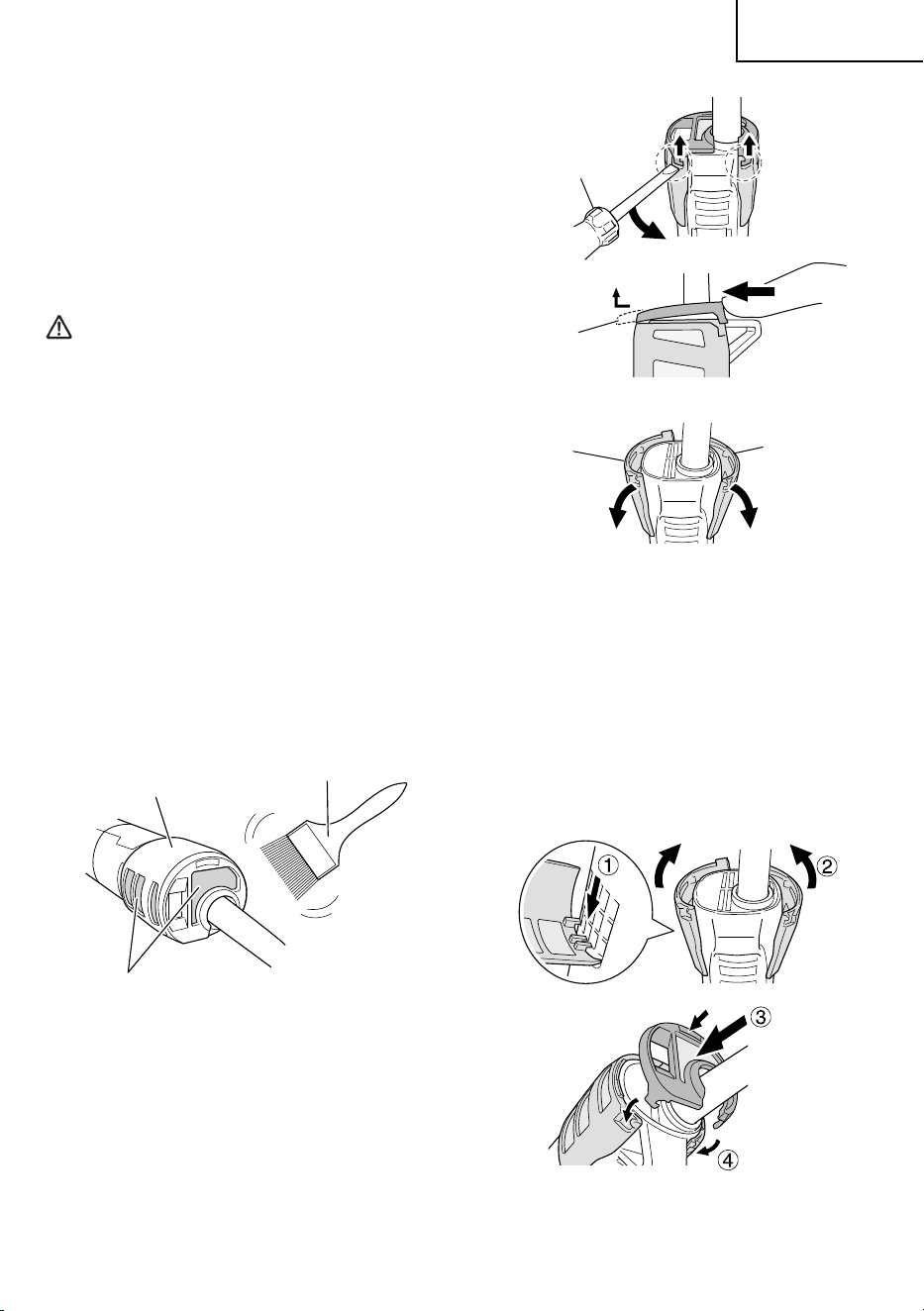 ①
②
③
④