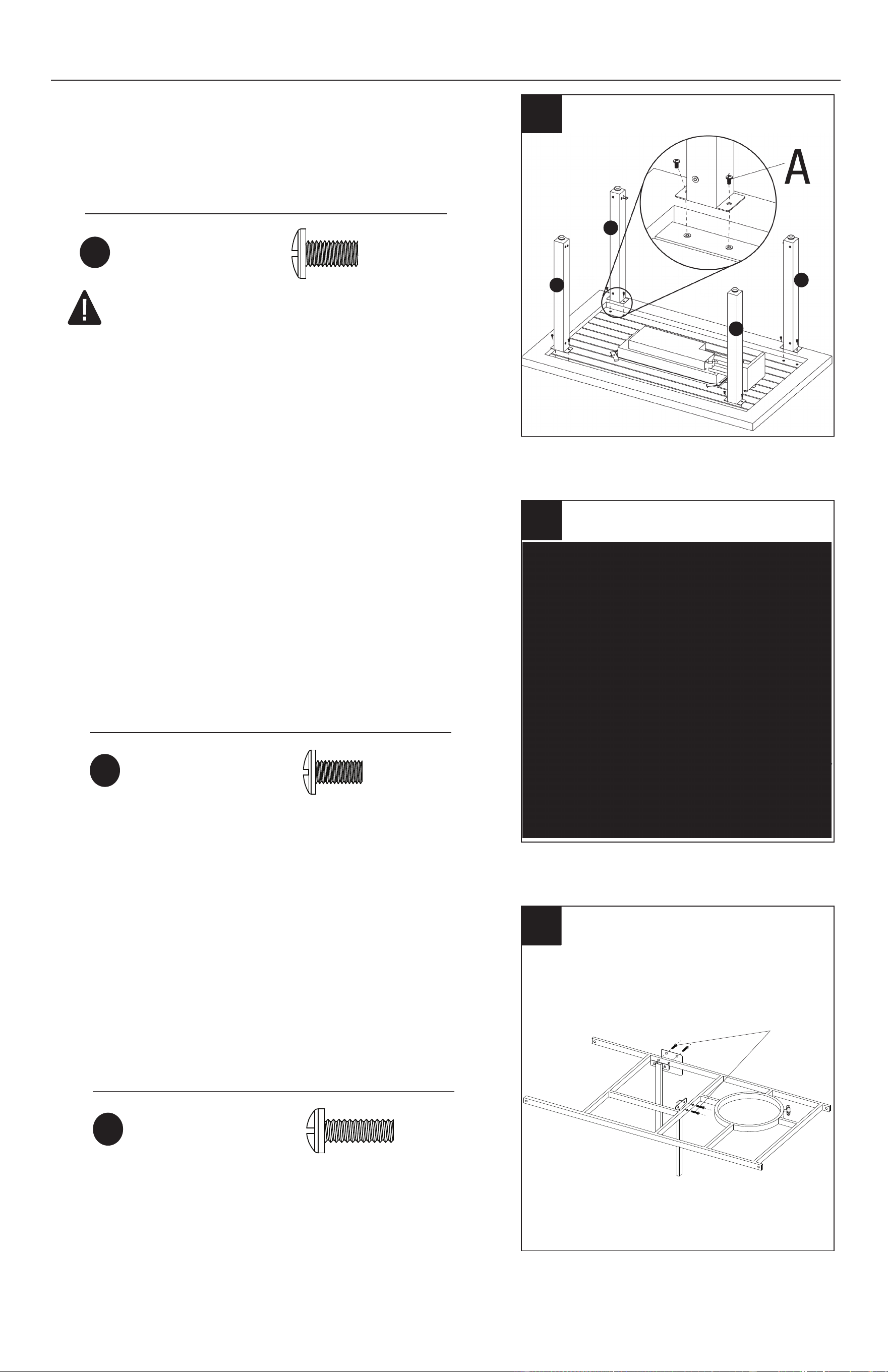 A