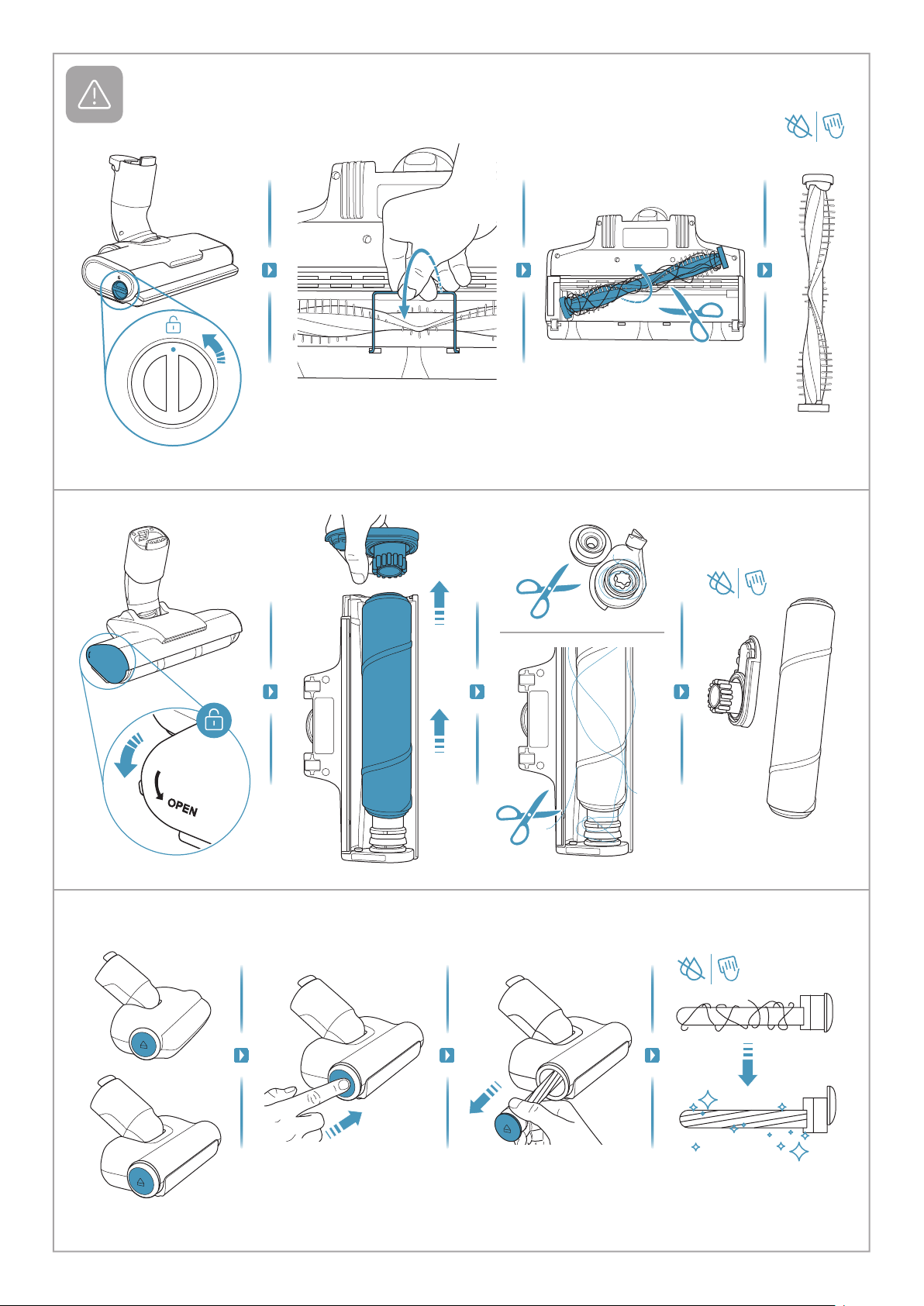 OPEN