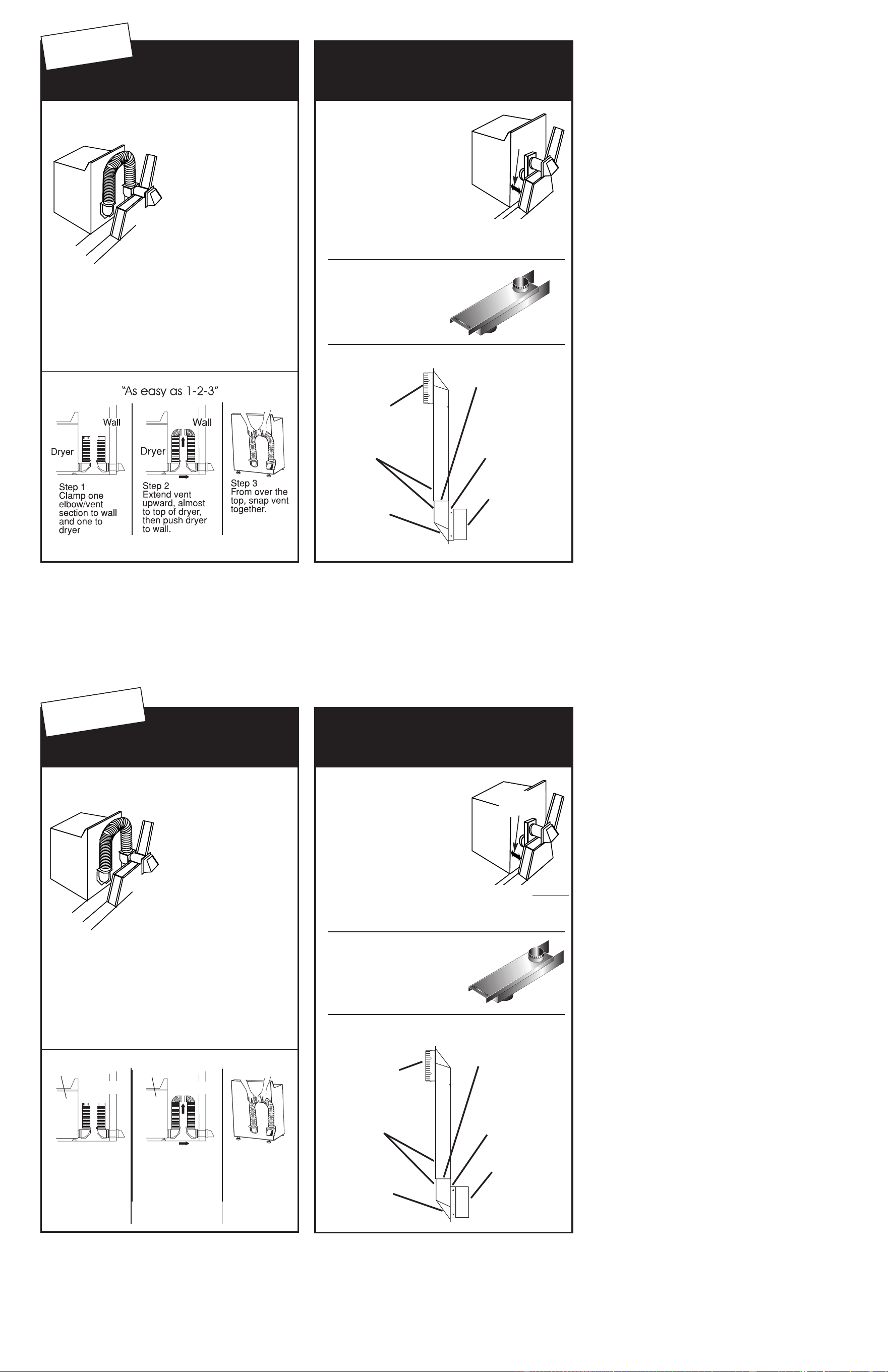 "As easy as 1-2-3"

Dryer

Wall

Step 1
Clamp one elbow/vent section to wall and one to dryer

Dryer

Wall

Step 2
Extend vent upward, almost to top of dryer, then push dryer to wall.

Step 3
From over the top, snap vent together.