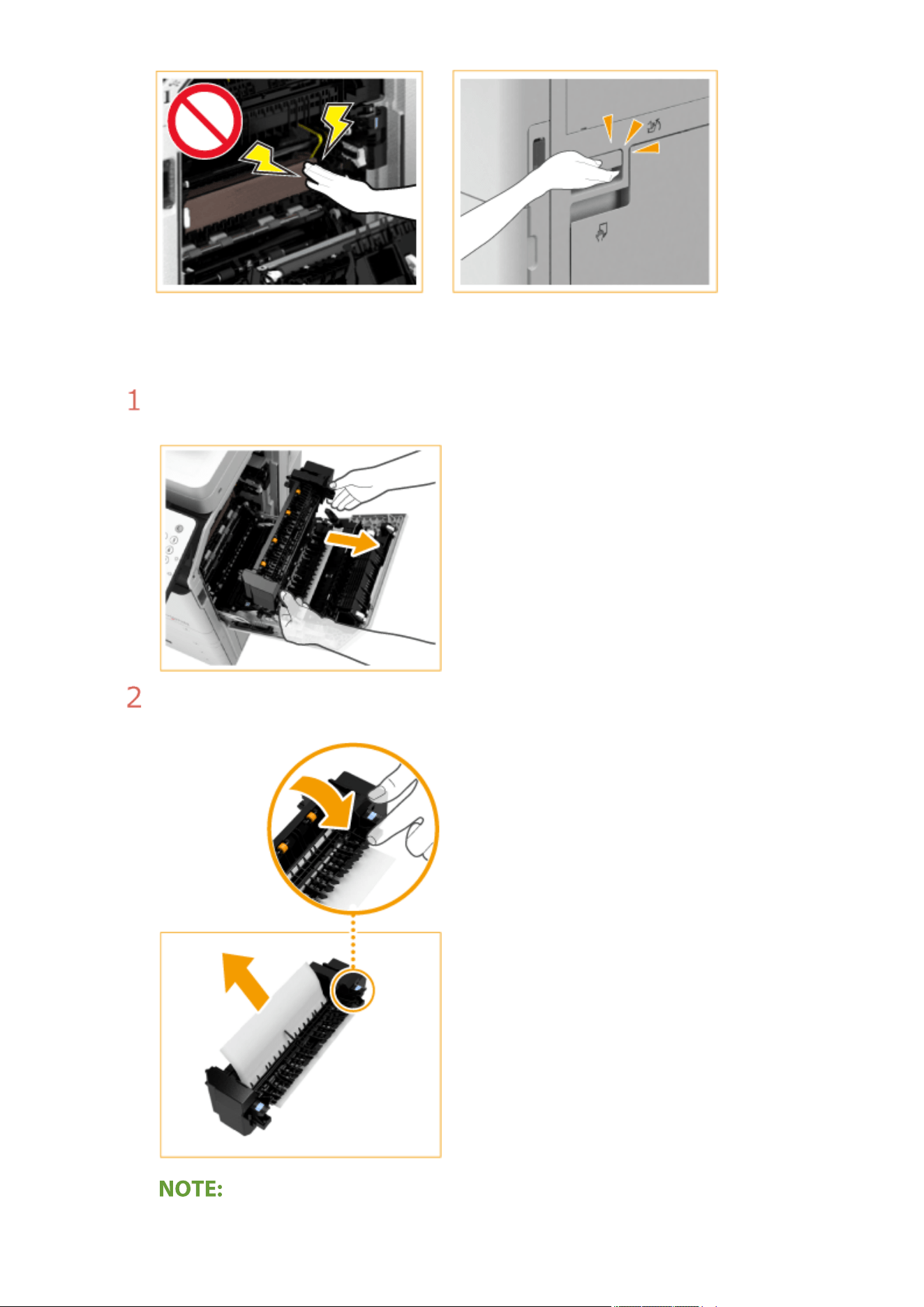 1

2

NOTE: