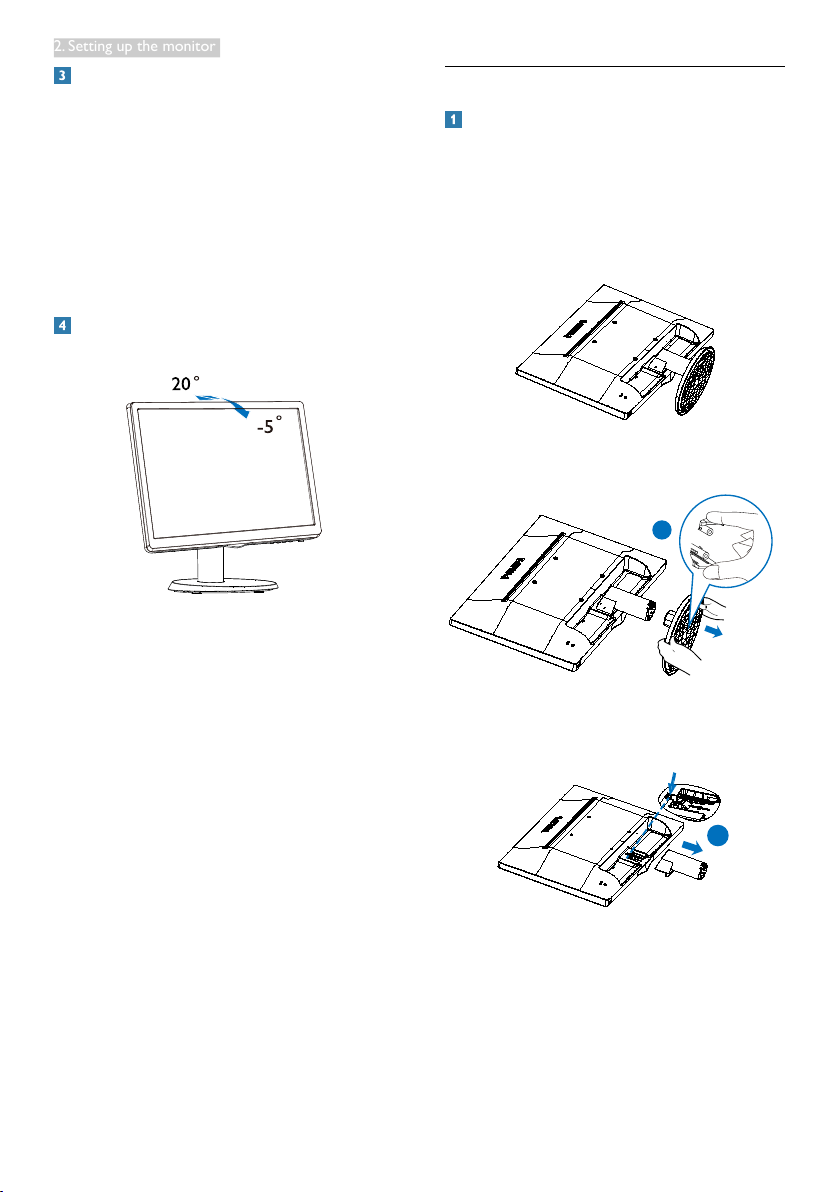 2. Setting up the monitor

3

4

20°

-5°

1