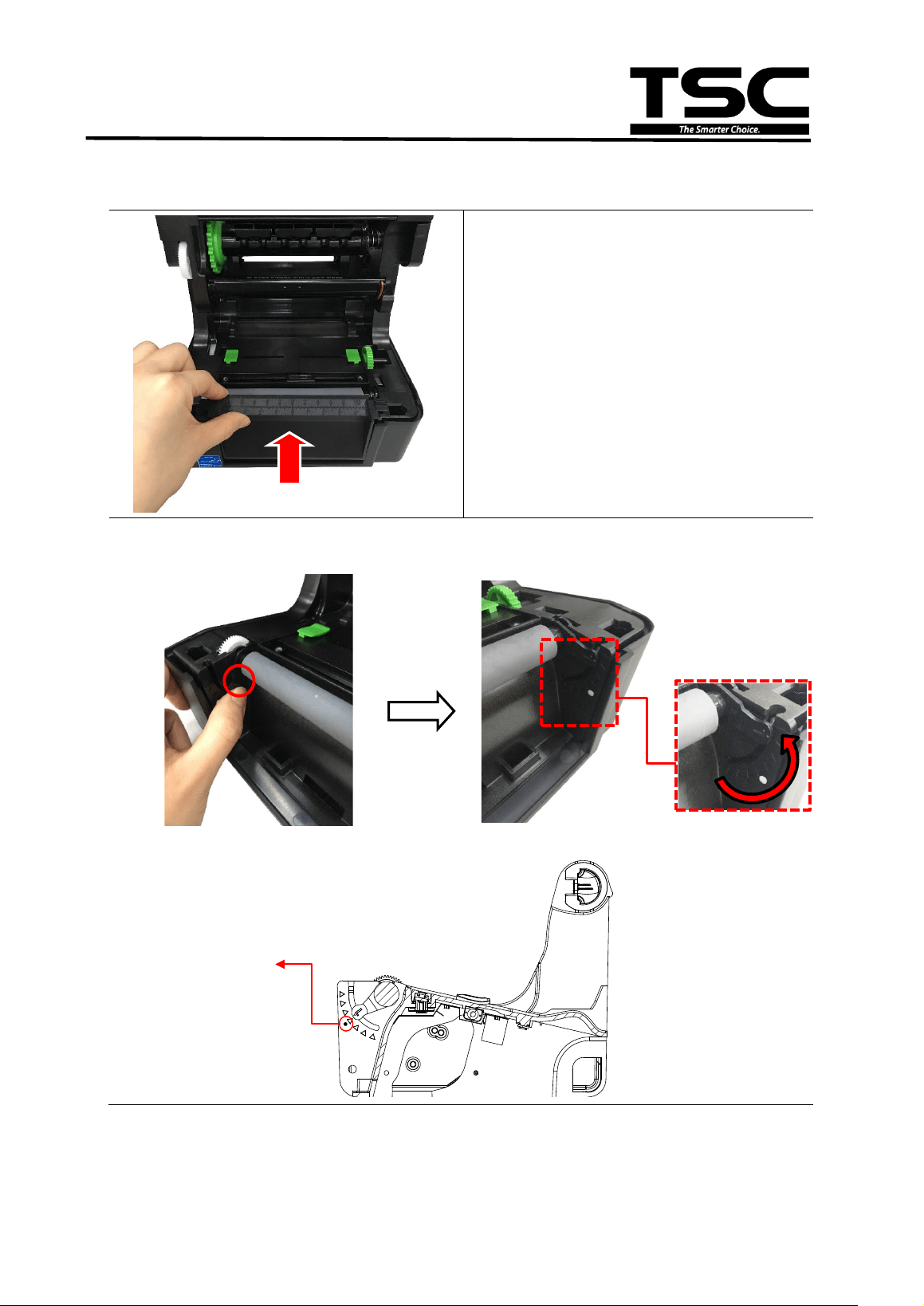 TSC
The Smarter Choice.