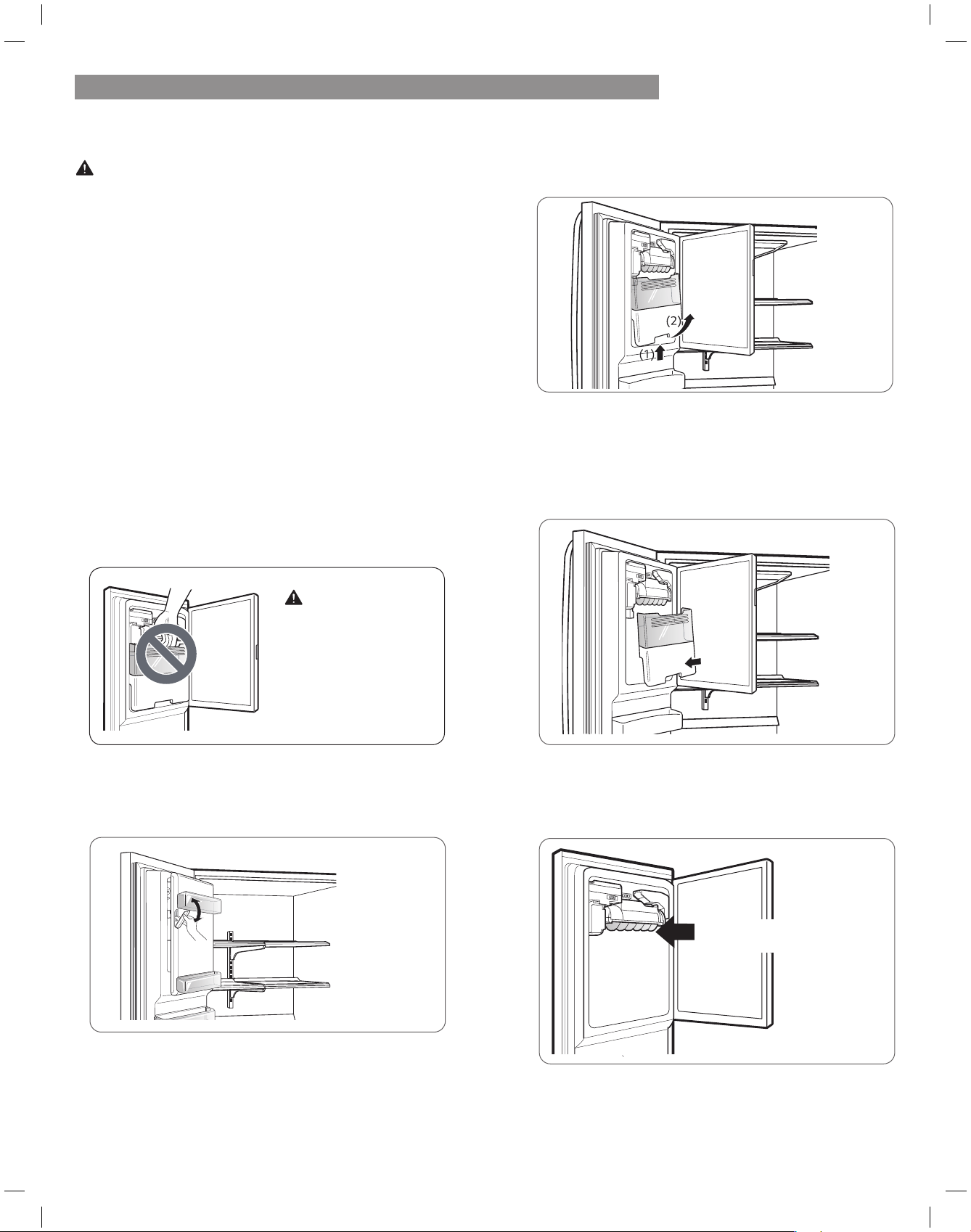 (2)

(1)