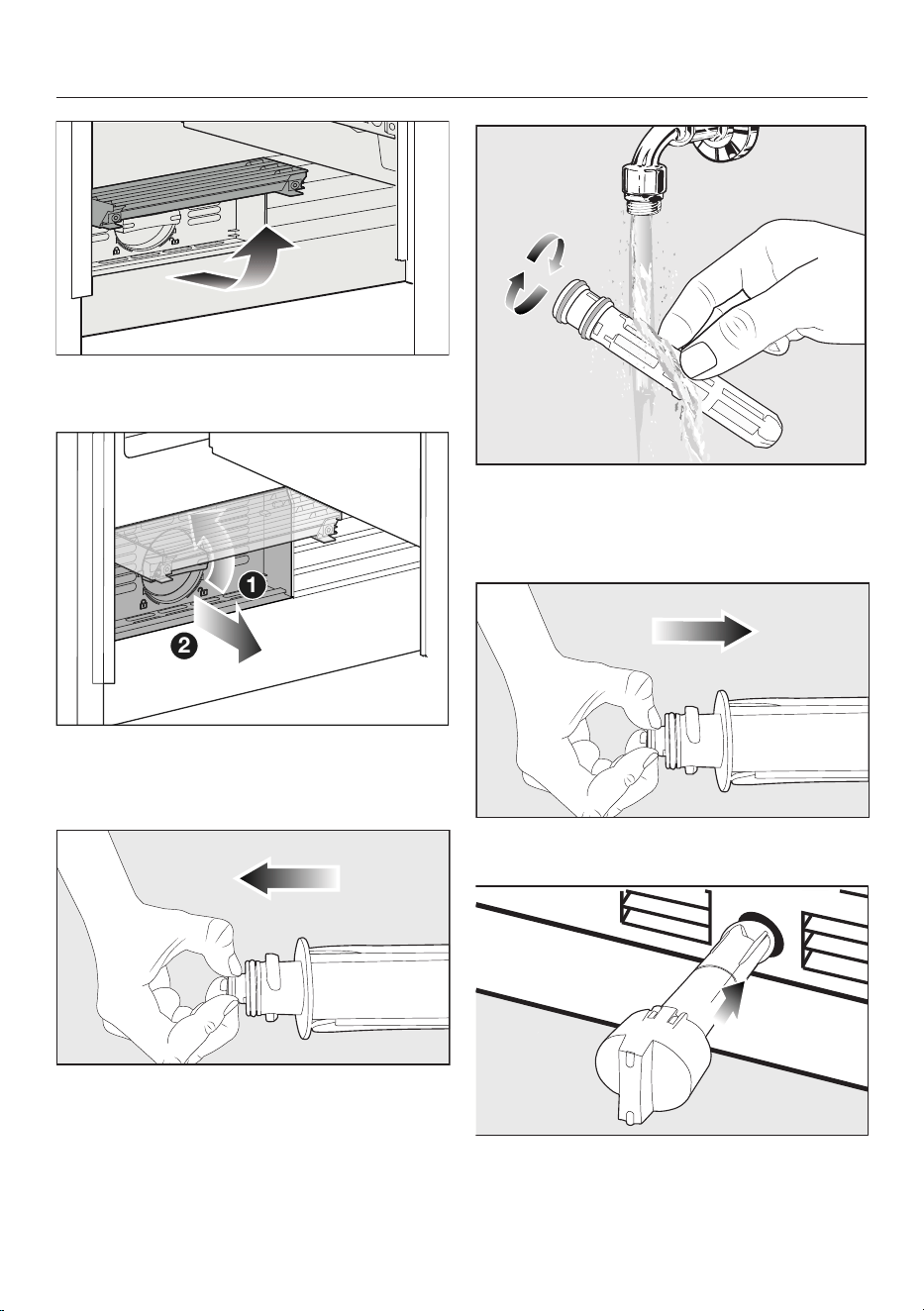 1

2