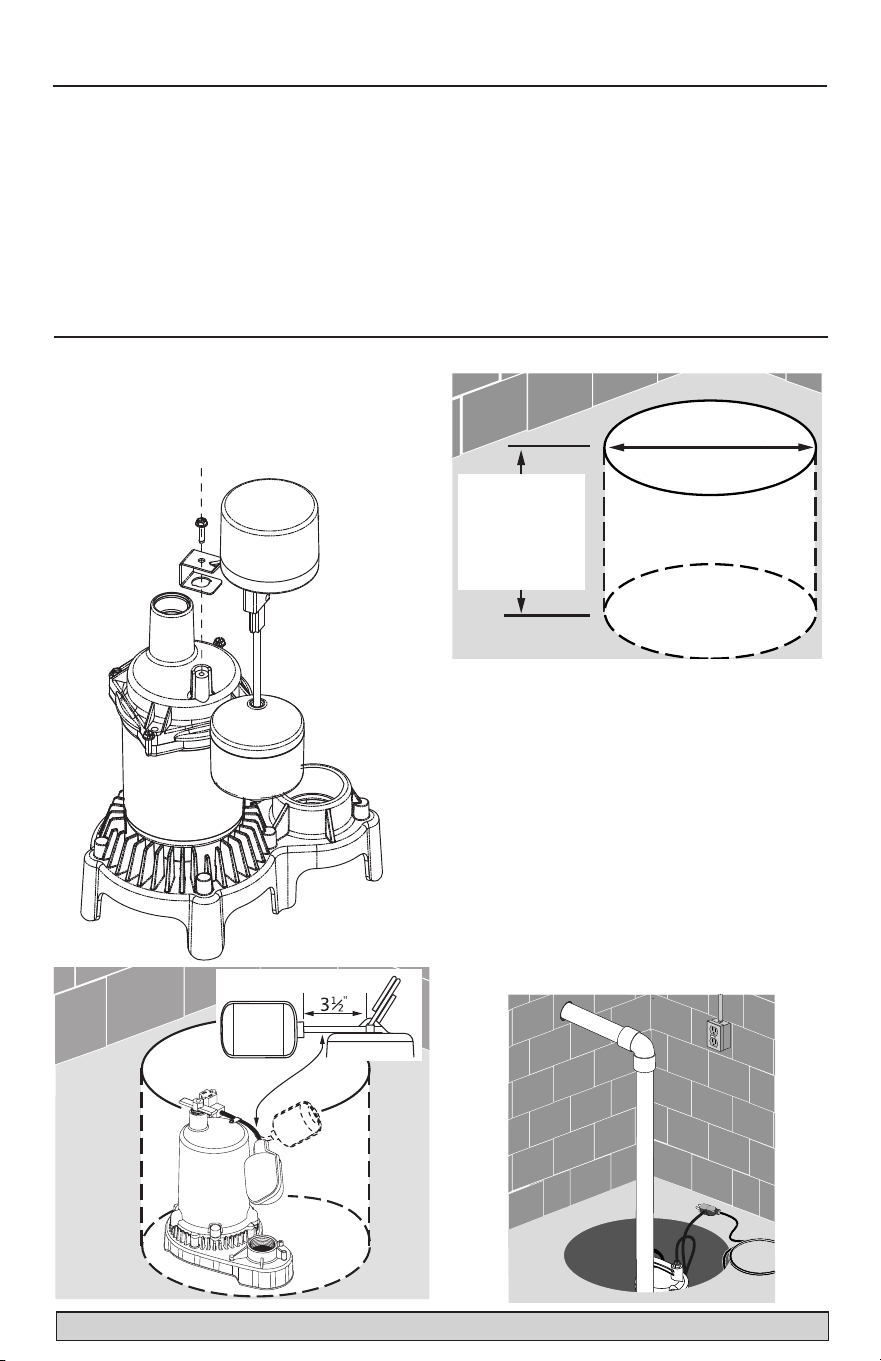 $3\frac{1}{2}$"