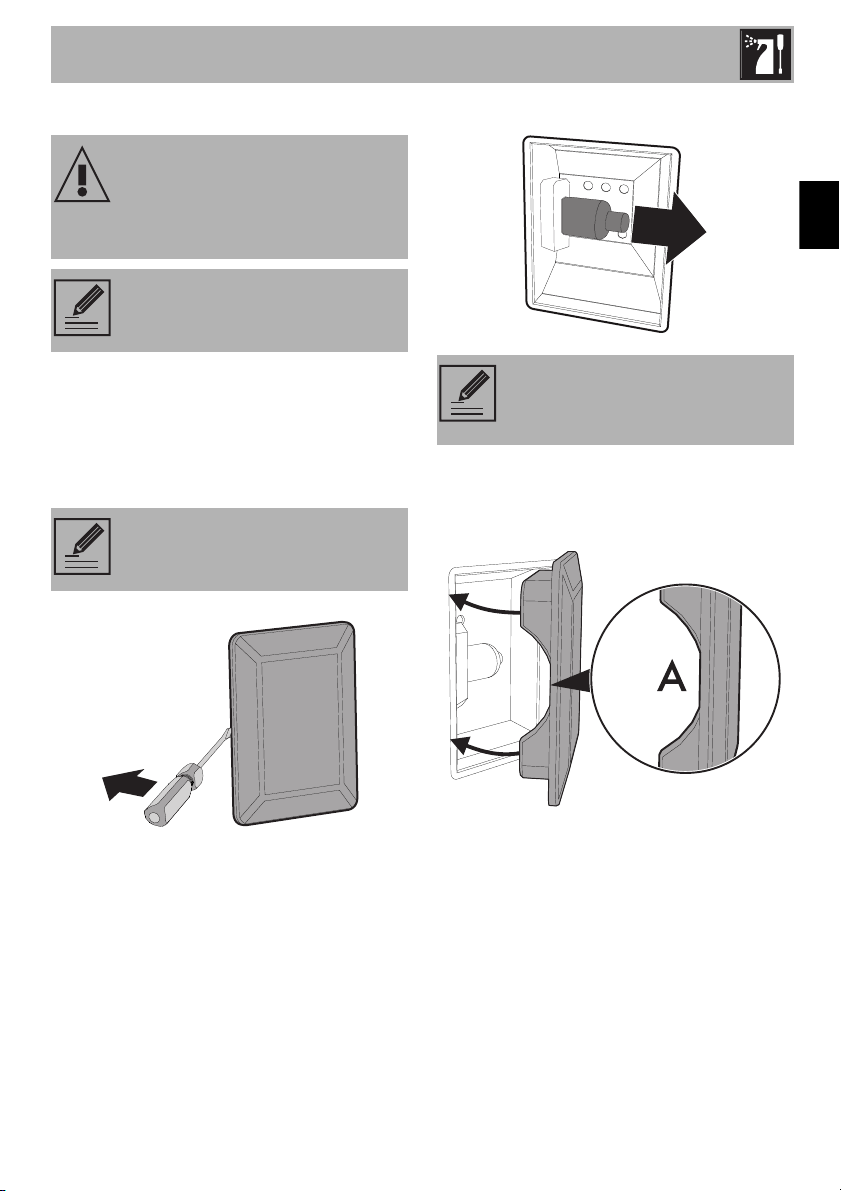 A