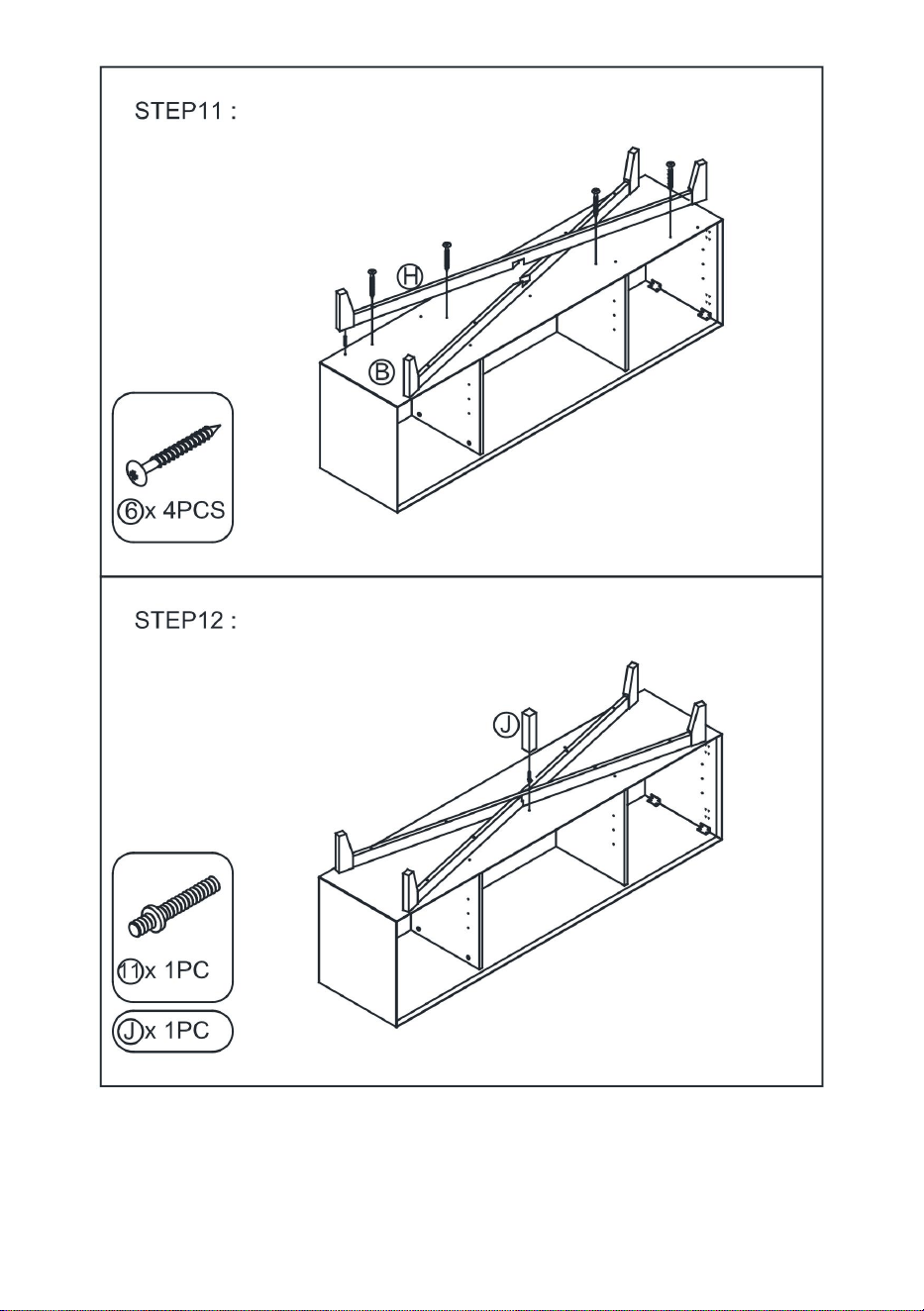 STEP11 :

H

B

6 x 4PCS

STEP12 :

J

11 x 1PC

J x 1PC