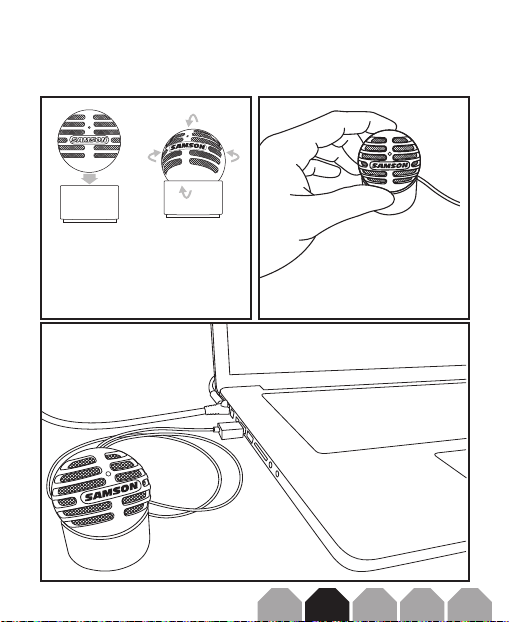 SAMSON

SAMSON

SAMSON

SAMSON