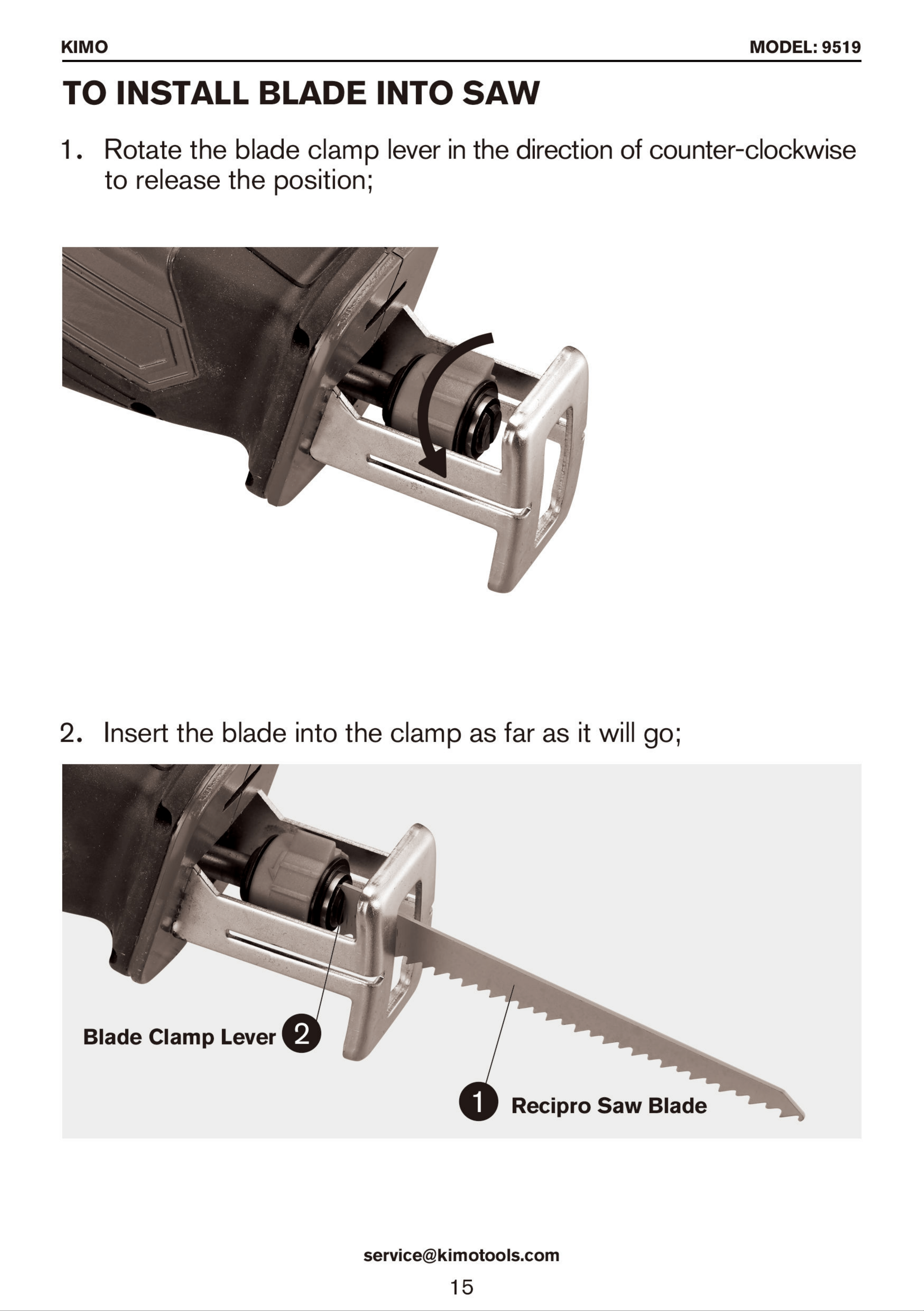 KIMO

MODEL: 9519

TO INSTALL BLADE INTO SAW

1. Rotate the blade clamp lever in the direction of counter-clockwise to release the position;

2. Insert the blade into the clamp as far as it will go;

Blade Clamp Lever 2

1 Recipro Saw Blade

service@kimotools.com

15