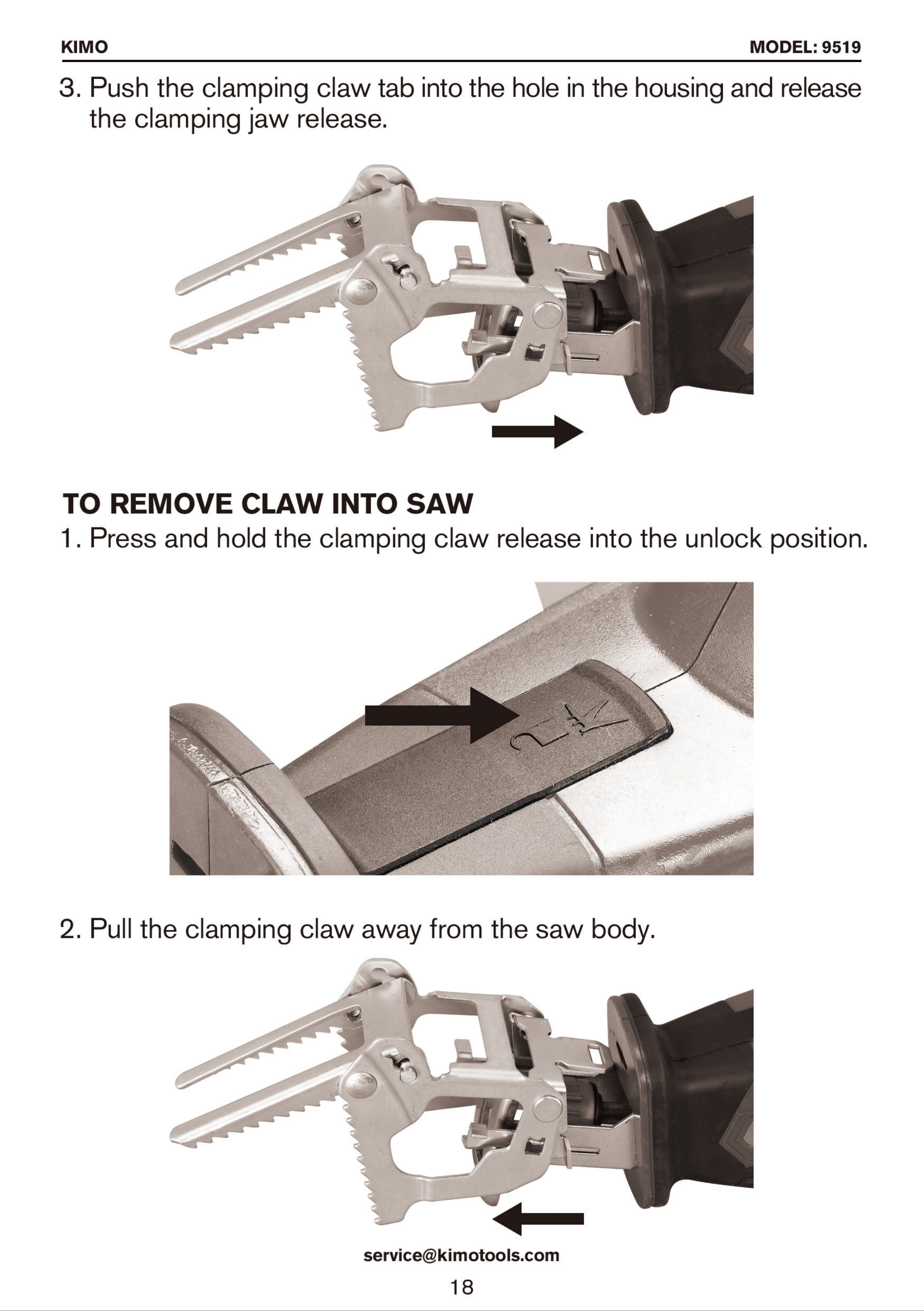 KIMO

MODEL: 9519

3. Push the clamping claw tab into the hole in the housing and release the clamping jaw release.

TO REMOVE CLAW INTO SAW

1. Press and hold the clamping claw release into the unlock position.

2. Pull the clamping claw away from the saw body.

service@kimotools.com

18