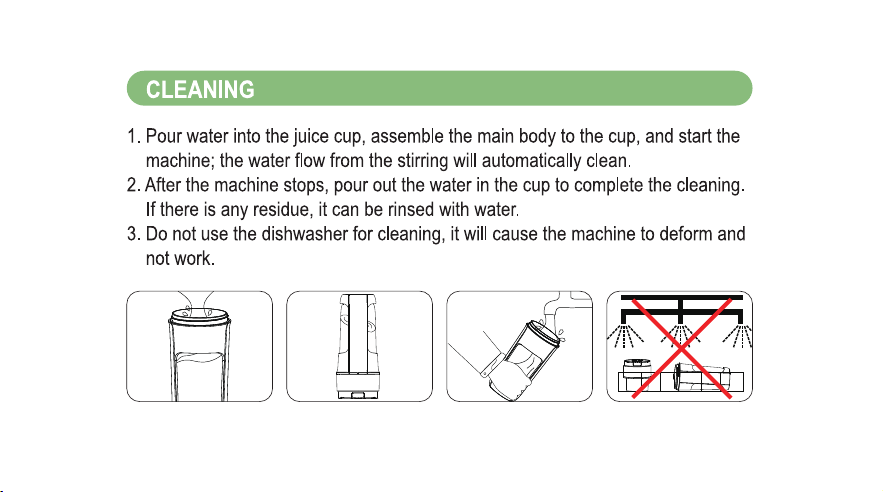 CLEANING

1. Pour water into the juice cup, assemble the main body to the cup, and start the machine; the water flow from the stirring will automatically clean.
2. After the machine stops, pour out the water in the cup to complete the cleaning. If there is any residue, it can be rinsed with water.
3. Do not use the dishwasher for cleaning, it will cause the machine to deform and not work.