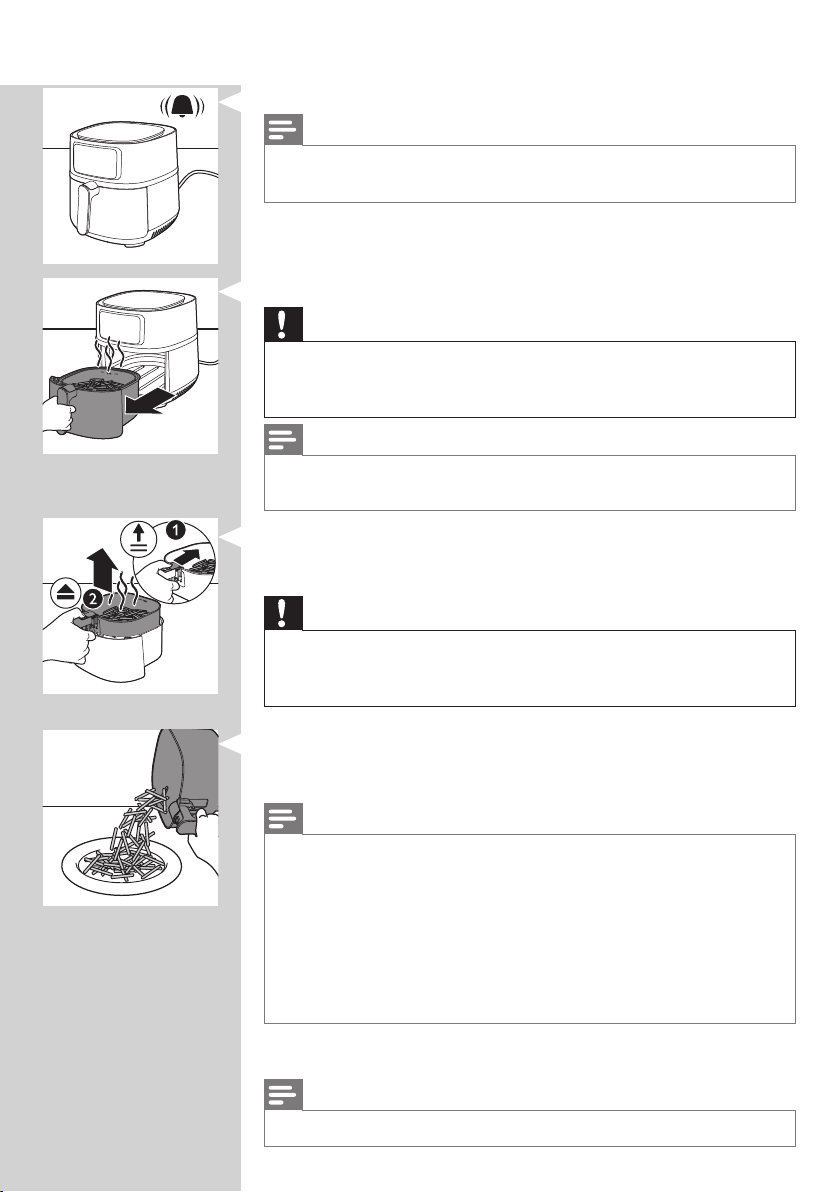 1
2